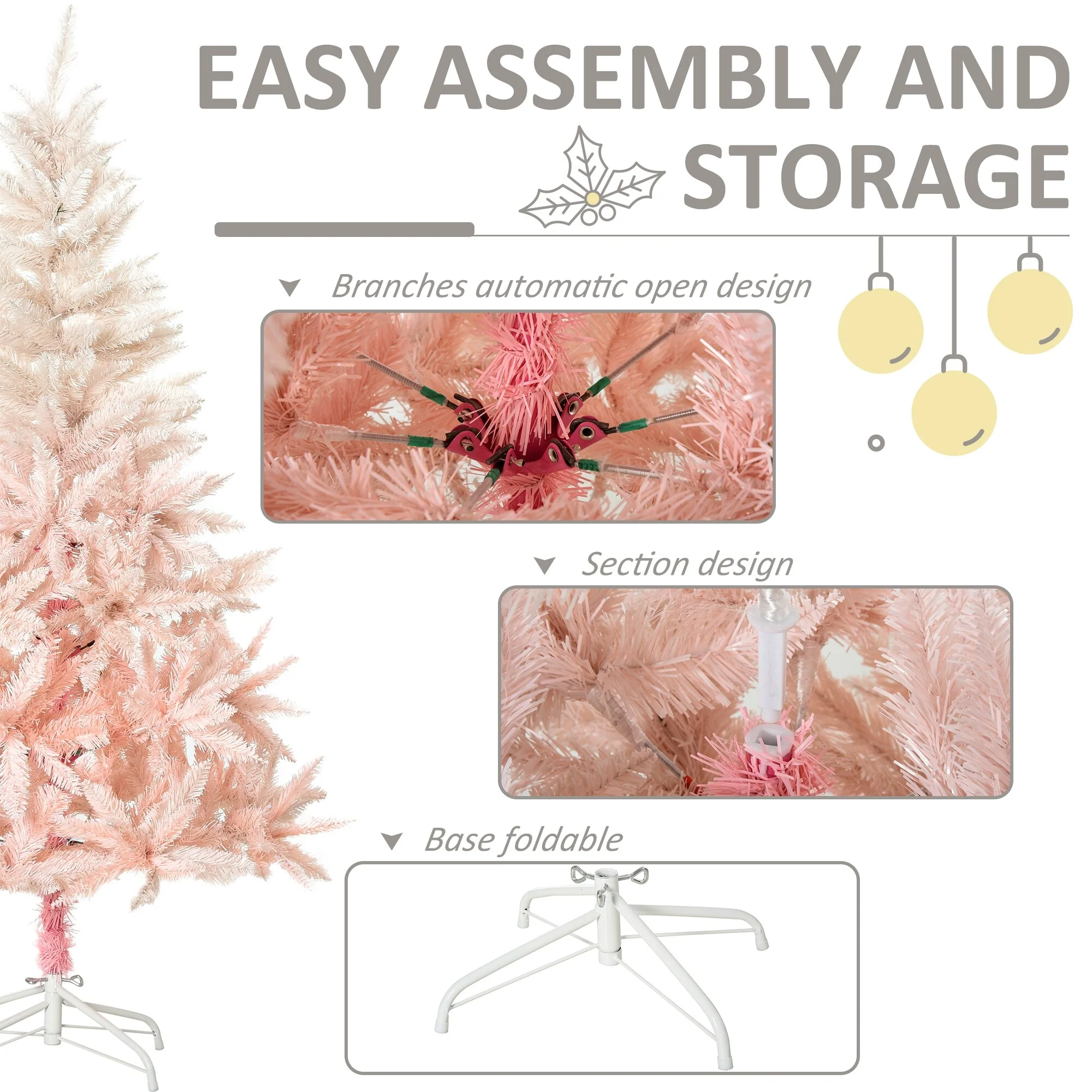 EASY ASSEMBLY AND STORAGE

Branches automatic open design

Section design

Base foldable