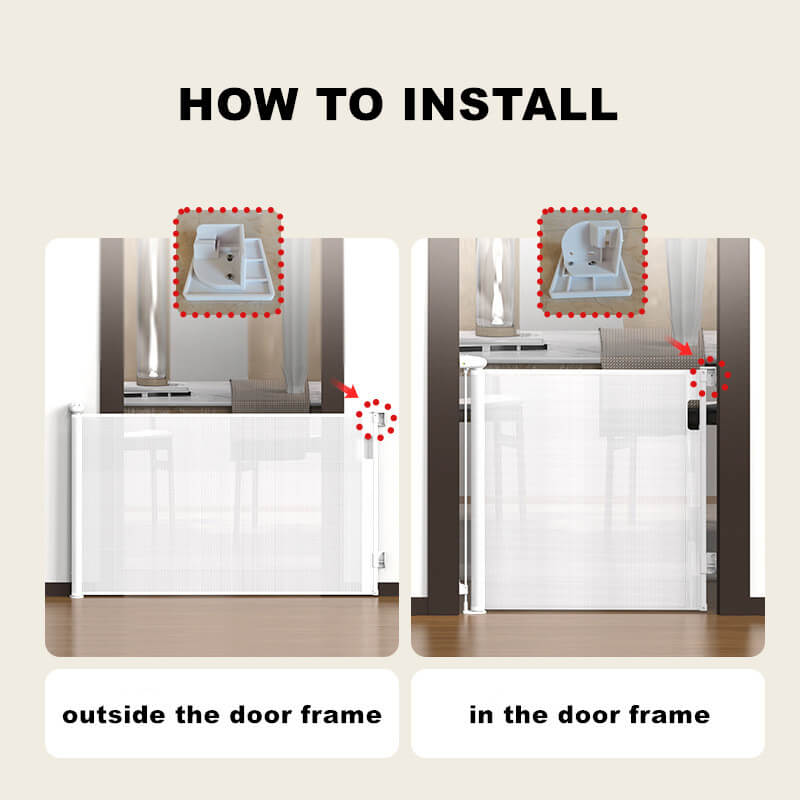 HOW TO INSTALL

outside the door frame

in the door frame