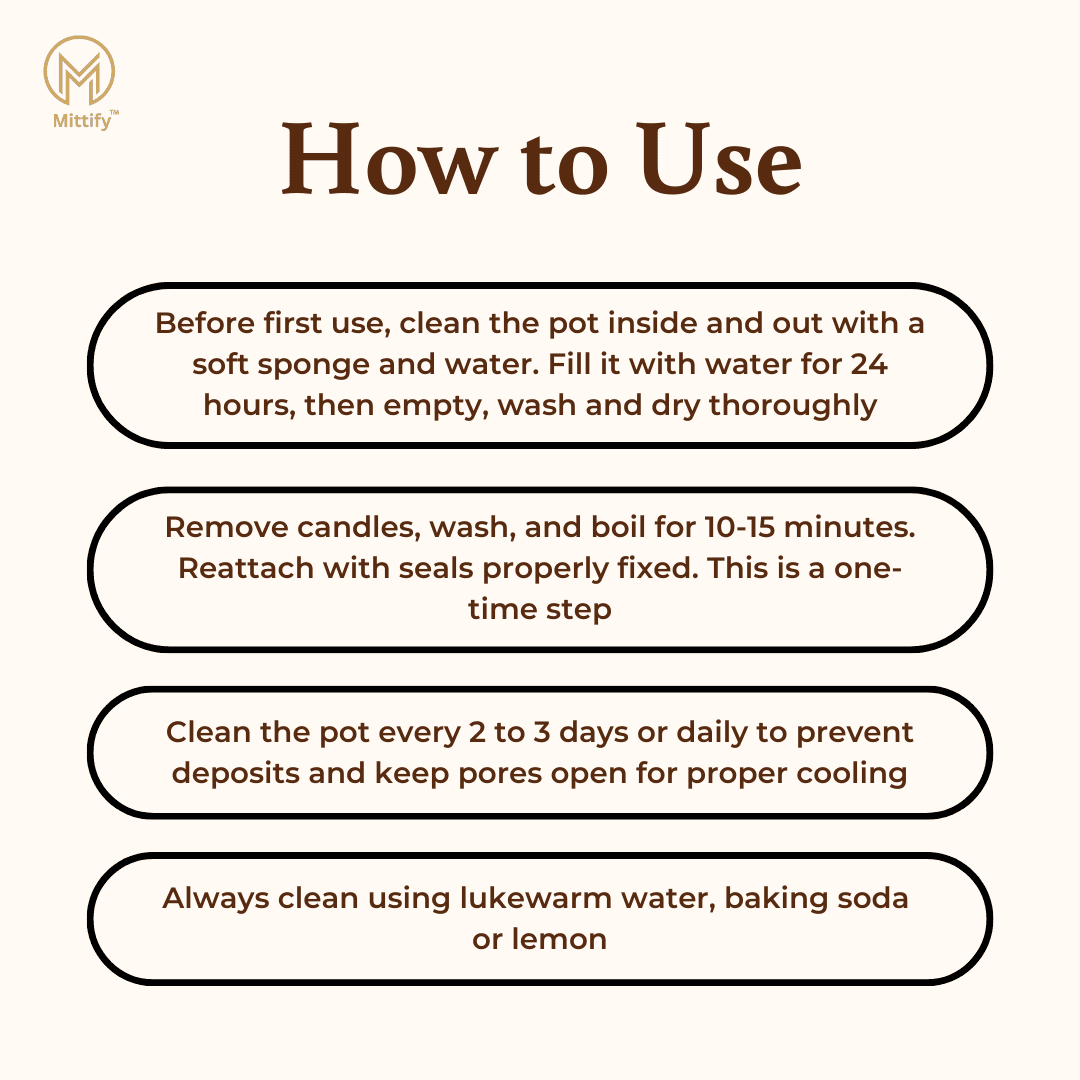 Mittify™

How to Use

Before first use, clean the pot inside and out with a soft sponge and water. Fill it with water for 24 hours, then empty, wash and dry thoroughly

Remove candles, wash, and boil for 10-15 minutes. Reattach with seals properly fixed. This is a one-time step

Clean the pot every 2 to 3 days or daily to prevent deposits and keep pores open for proper cooling

Always clean using lukewarm water, baking soda or lemon