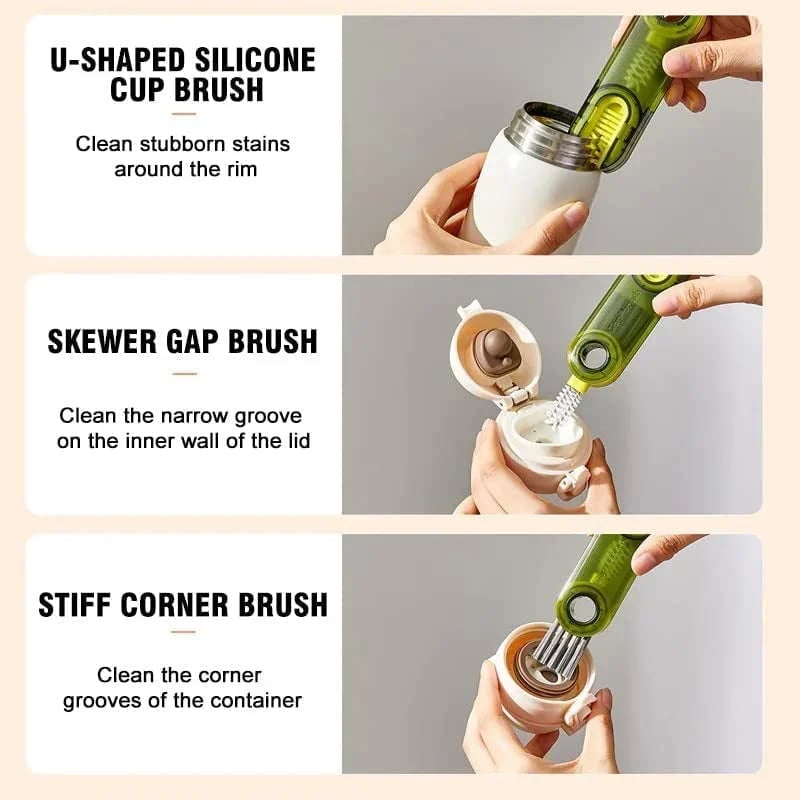 U-SHAPED SILICONE CUP BRUSH

Clean stubborn stains around the rim

SKEWER GAP BRUSH

Clean the narrow groove on the inner wall of the lid

STIFF CORNER BRUSH

Clean the corner grooves of the container