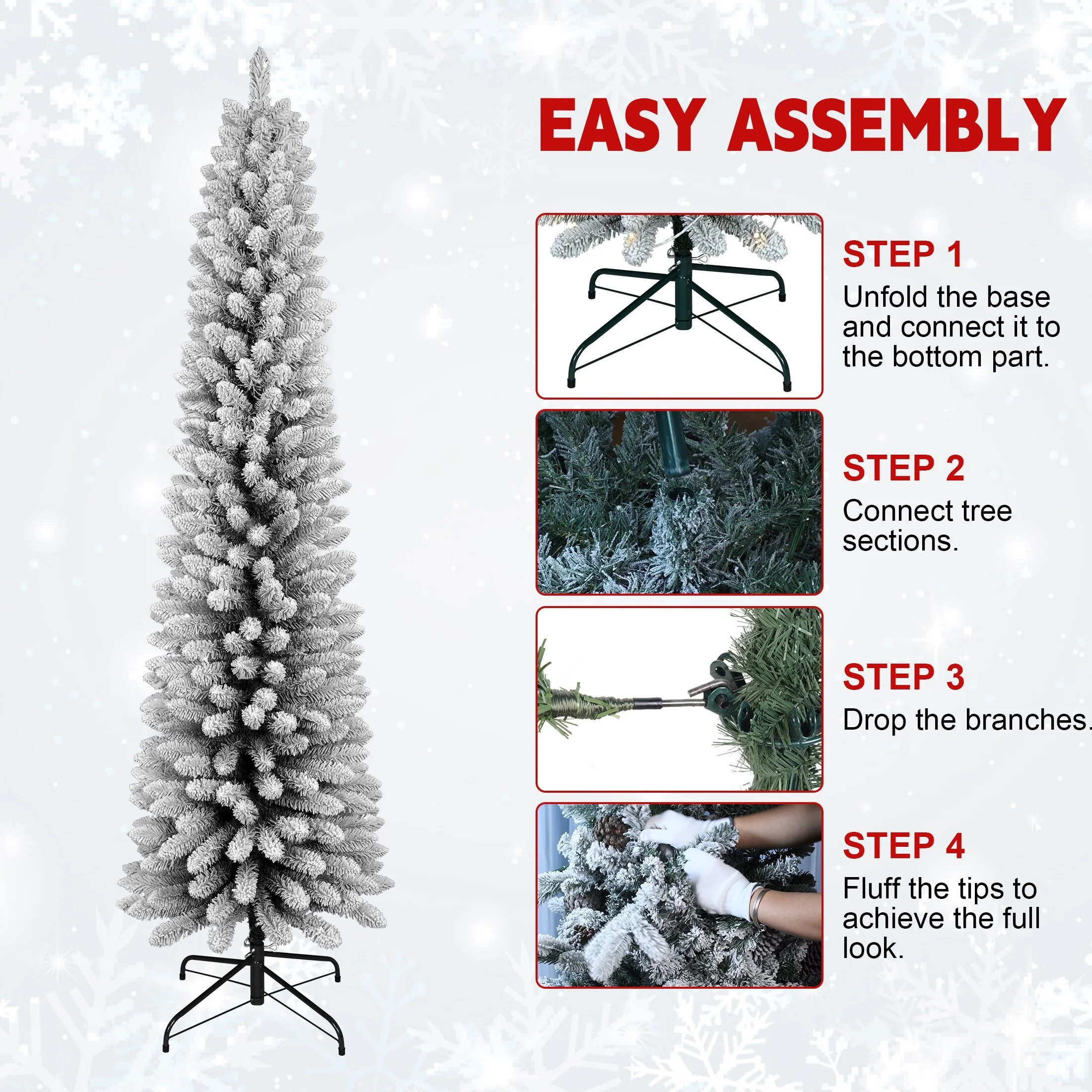 EASY ASSEMBLY

STEP 1
Unfold the base and connect it to the bottom part.

STEP 2
Connect tree sections.

STEP 3
Drop the branches.

STEP 4
Fluff the tips to achieve the full look.