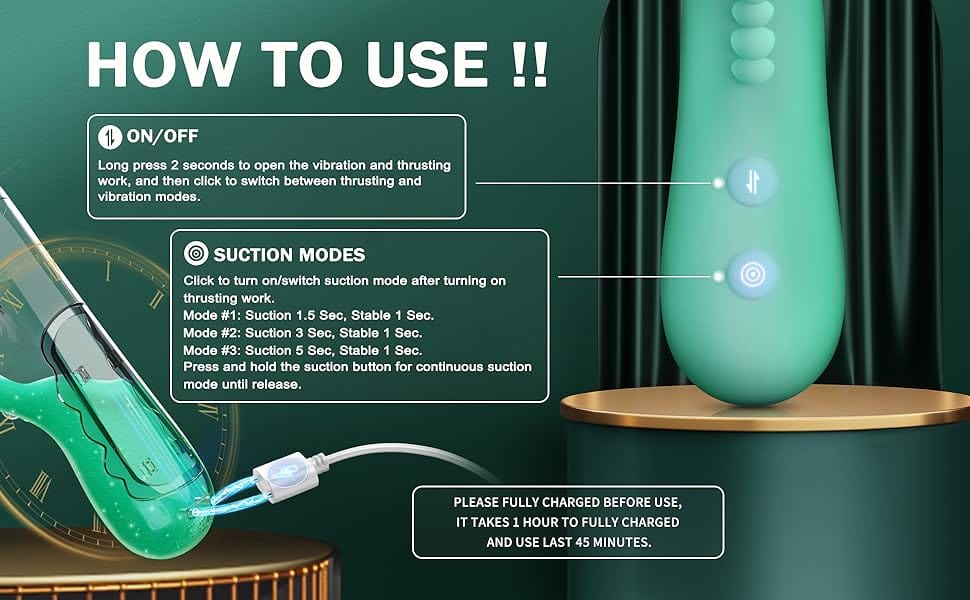 HOW TO USE !!

ON/OFF

Long press 2 seconds to open the vibration and thrusting work, and then click to switch between thrusting and vibration modes.

SUCTION MODES

Click to turn on/switch suction mode after turning on thrusting work.
Mode #1: Suction 1.5 Sec, Stable 1 Sec.
Mode #2: Suction 3 Sec, Stable 1 Sec.
Mode #3: Suction 5 Sec, Stable 1 Sec.
Press and hold the suction button for continuous suction mode until release.

PLEASE FULLY CHARGED BEFORE USE, IT TAKES 1 HOUR TO FULLY CHARGED AND USE LAST 45 MINUTES.