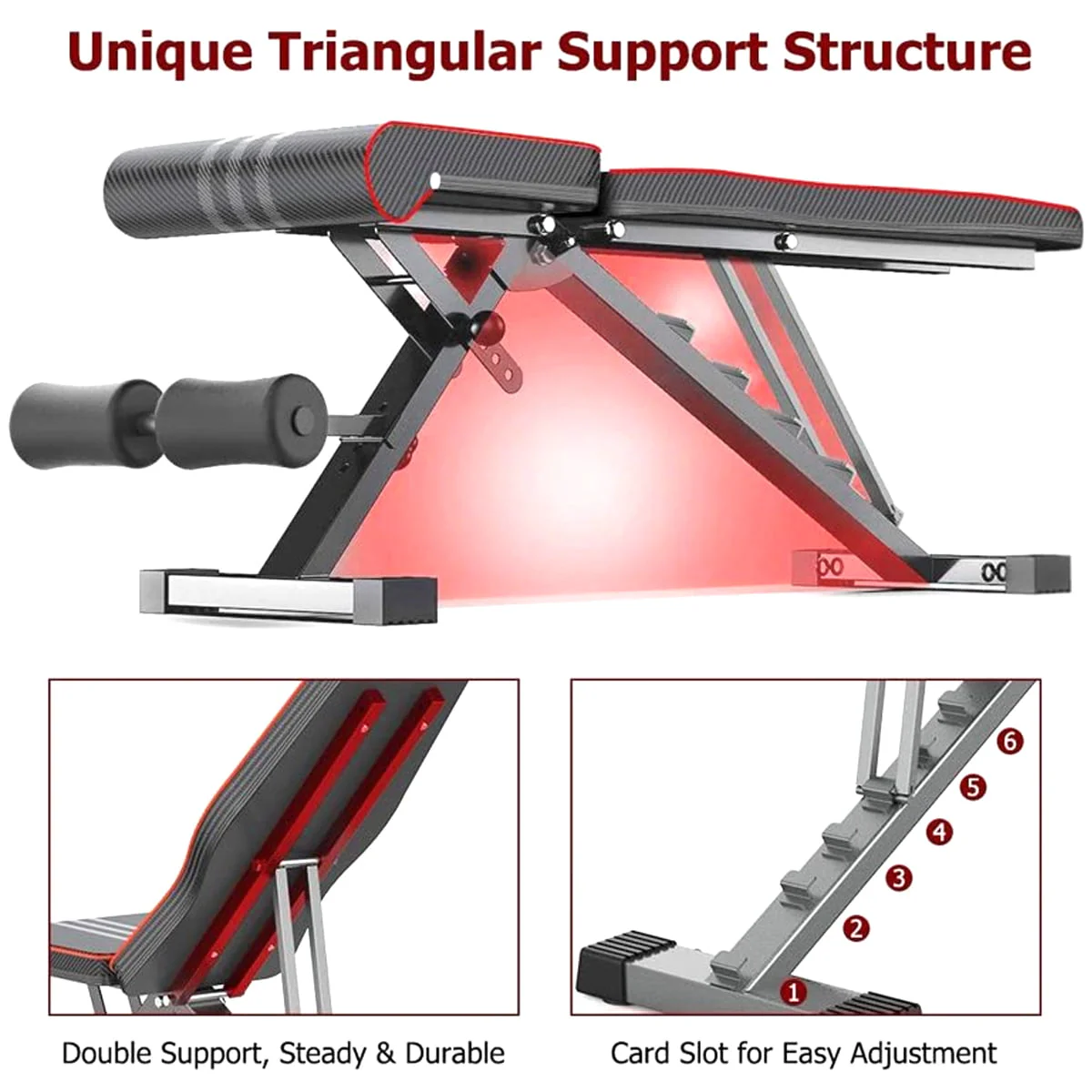 Unique Triangular Support Structure

Double Support, Steady & Durable

6
5
4
3
2
1

Card Slot for Easy Adjustment