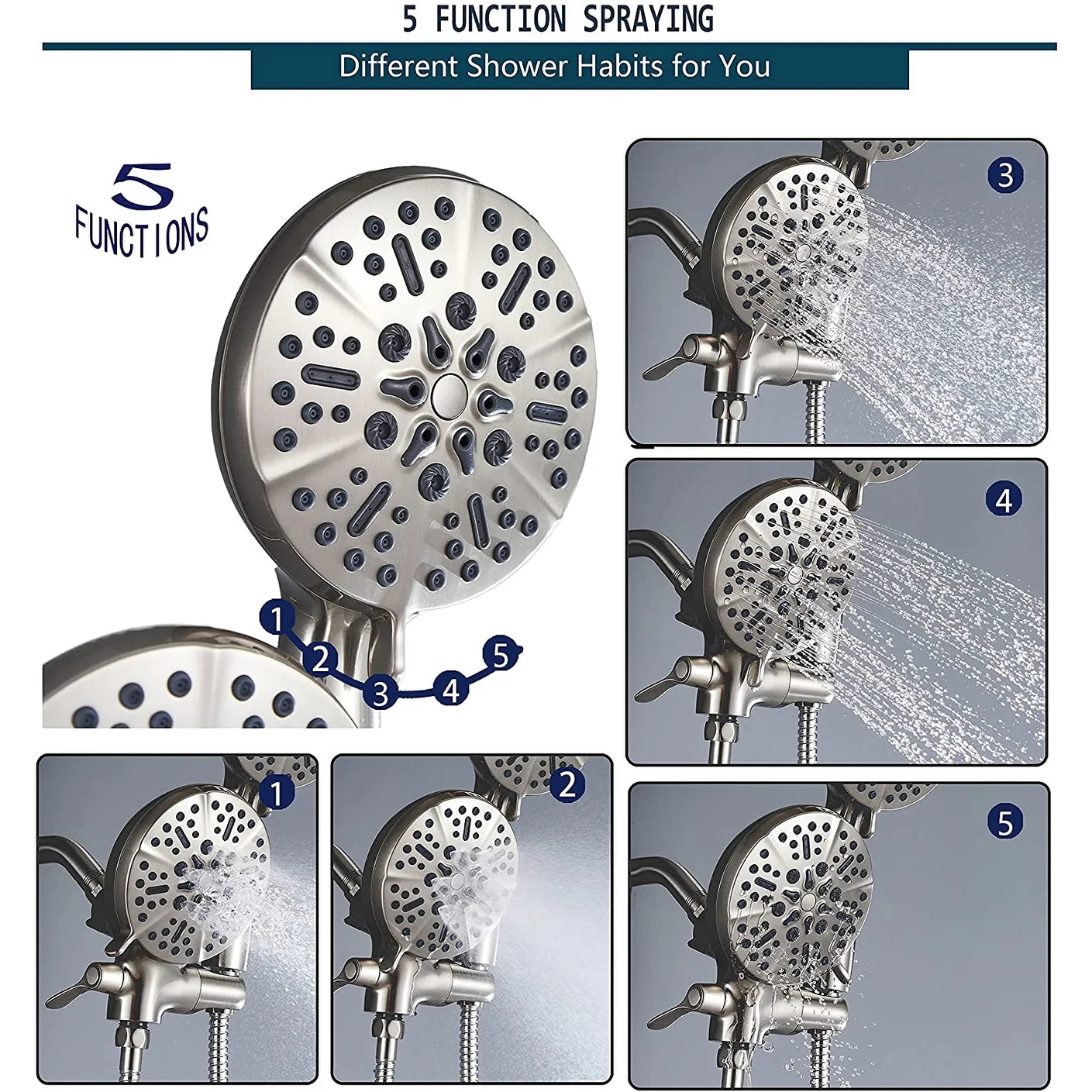 5 FUNCTION SPRAYING

Different Shower Habits for You

5 FUNCTIONS

1 2 3 4 5

3

4

1

2

5