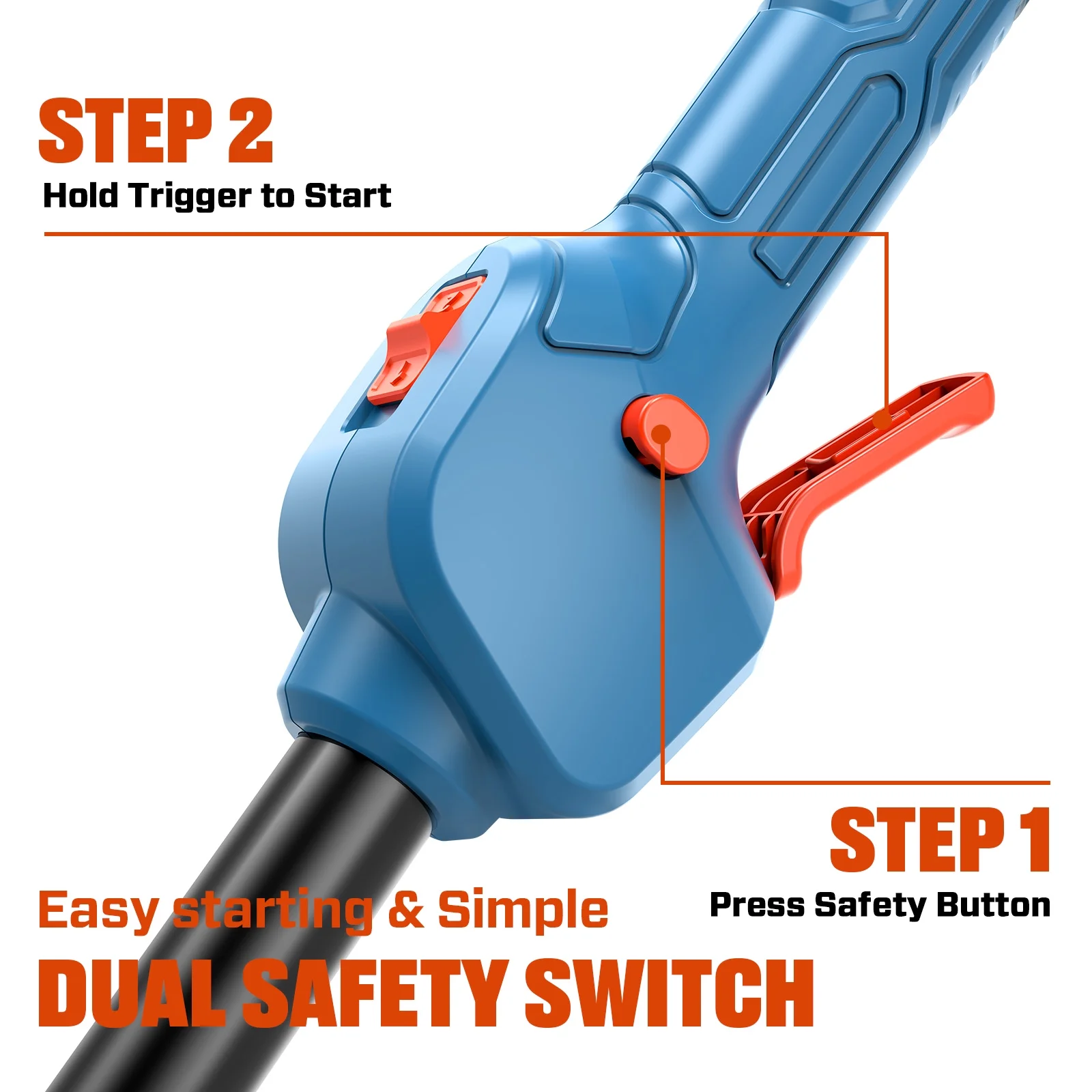 STEP 2
Hold Trigger to Start

STEP 1
Press Safety Button

Easy starting & Simple
DUAL SAFETY SWITCH