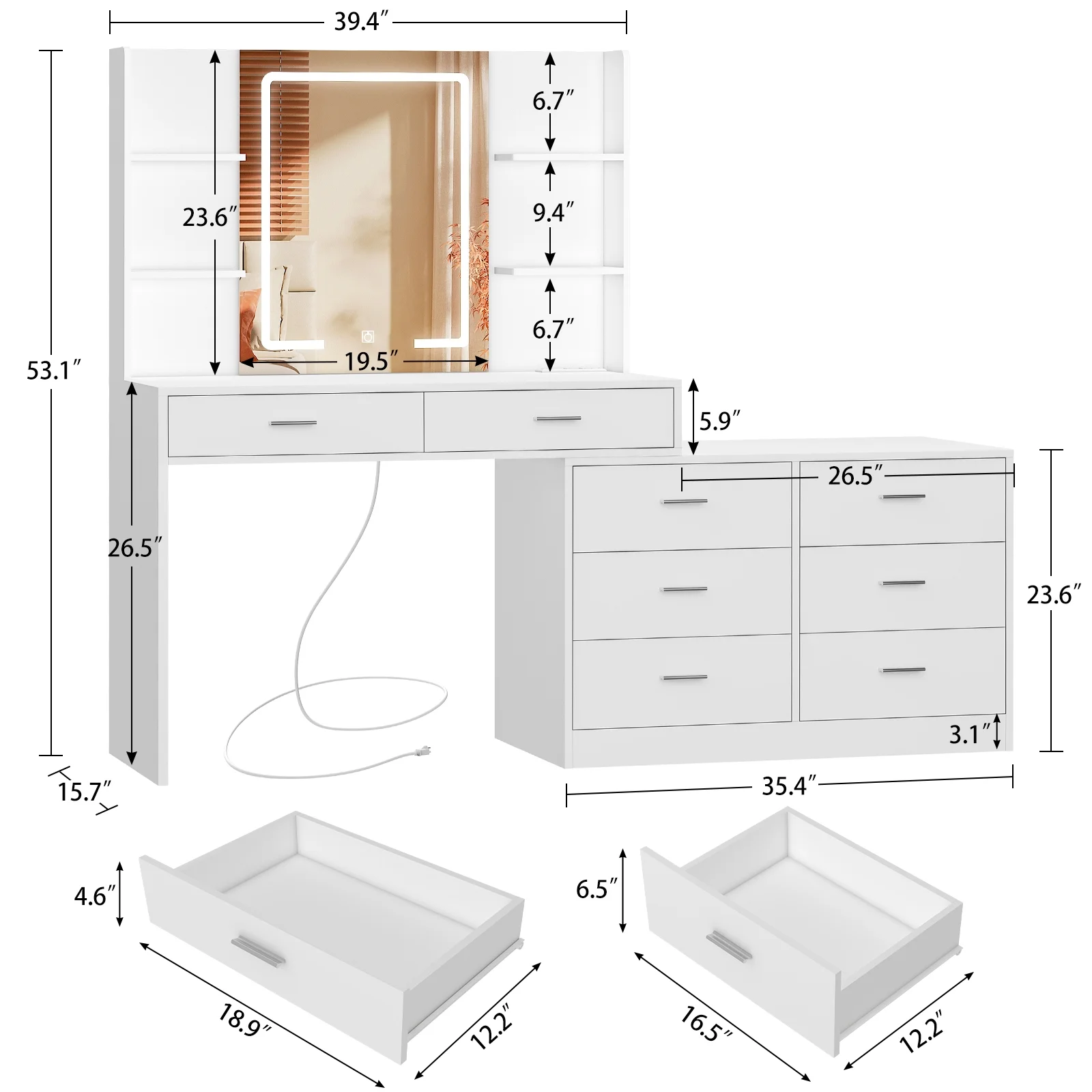 39.4″

53.1″

23.6″

6.7″

9.4″

6.7″

19.5″

5.9″

26.5″

26.5″

23.6″

3.1″

15.7″

35.4″

4.6″

18.9″

12.2″

6.5″

16.5″

12.2″