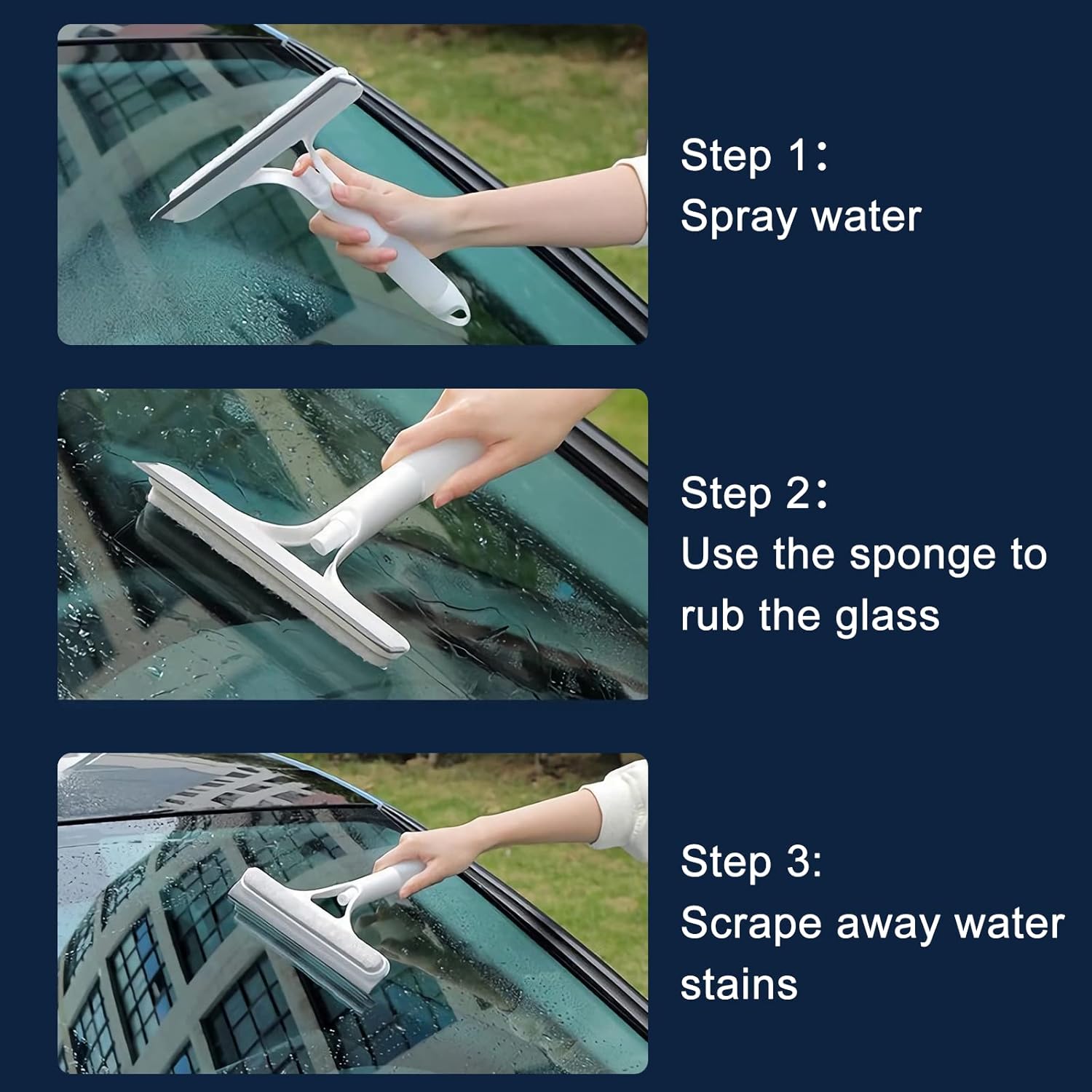 Step 1:
Spray water

Step 2:
Use the sponge to rub the glass

Step 3:
Scrape away water stains