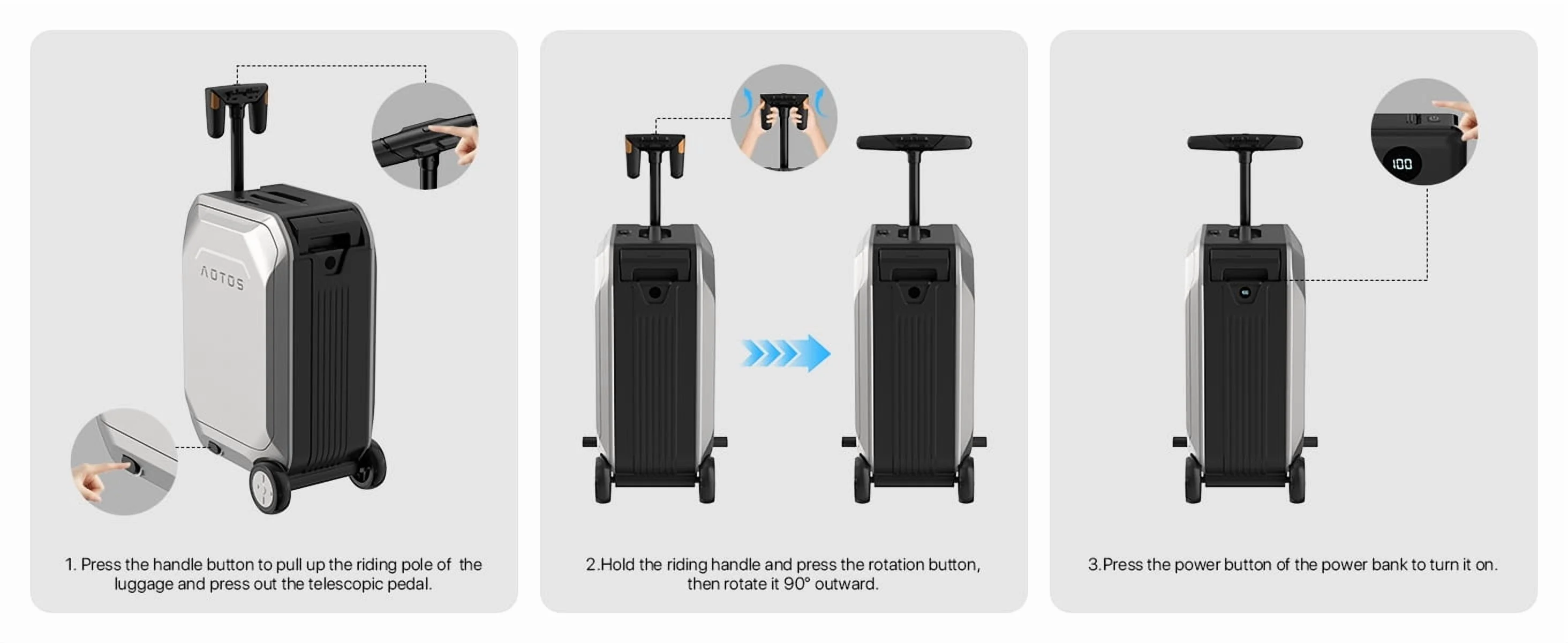 AOTOS

1. Press the handle button to pull up the riding pole of the luggage and press out the telescopic pedal.

2.Hold the riding handle and press the rotation button, then rotate it 90° outward.

100

3.Press the power button of the power bank to turn it on.