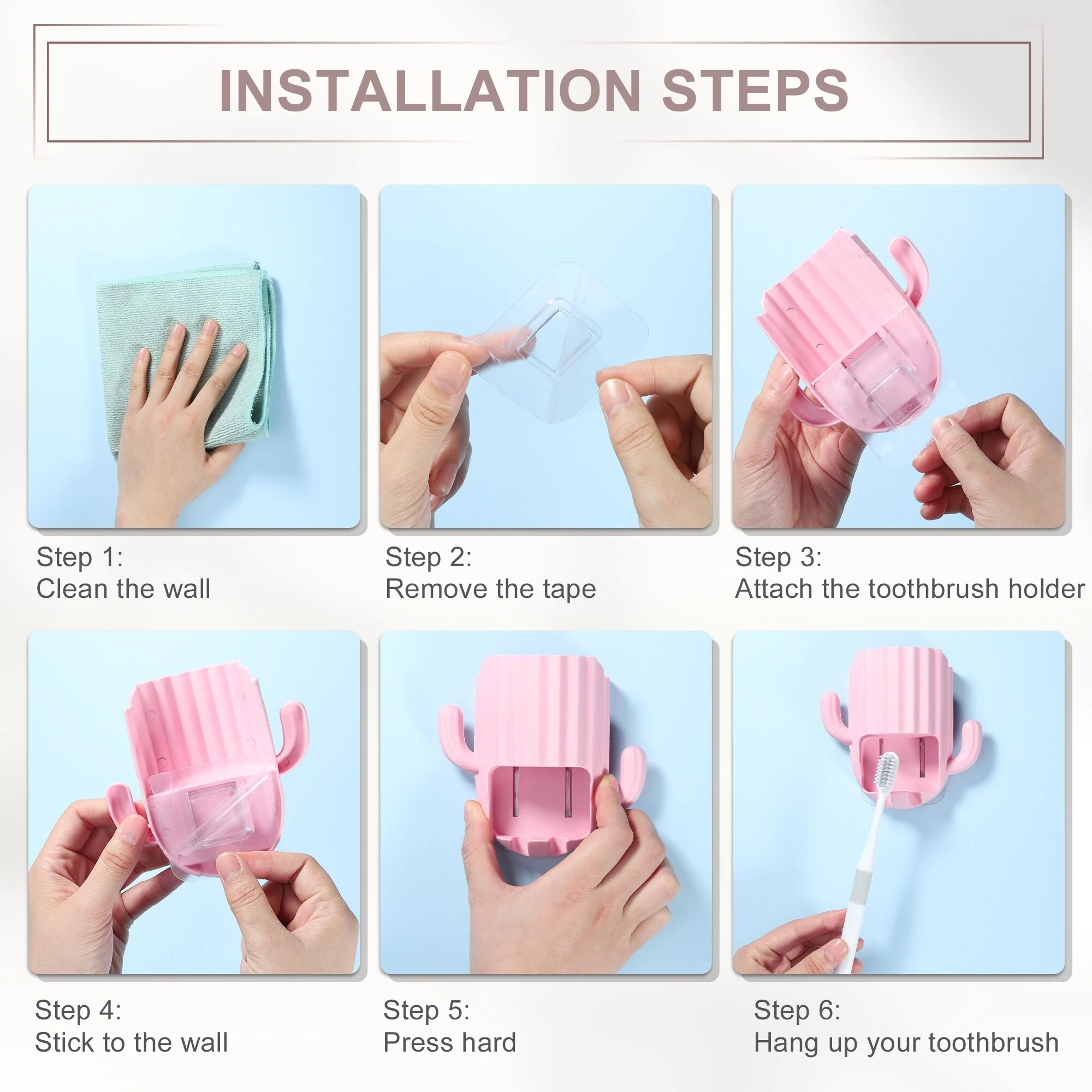 INSTALLATION STEPS

Step 1:
Clean the wall

Step 2:
Remove the tape

Step 3:
Attach the toothbrush holder

Step 4:
Stick to the wall

Step 5:
Press hard

Step 6:
Hang up your toothbrush