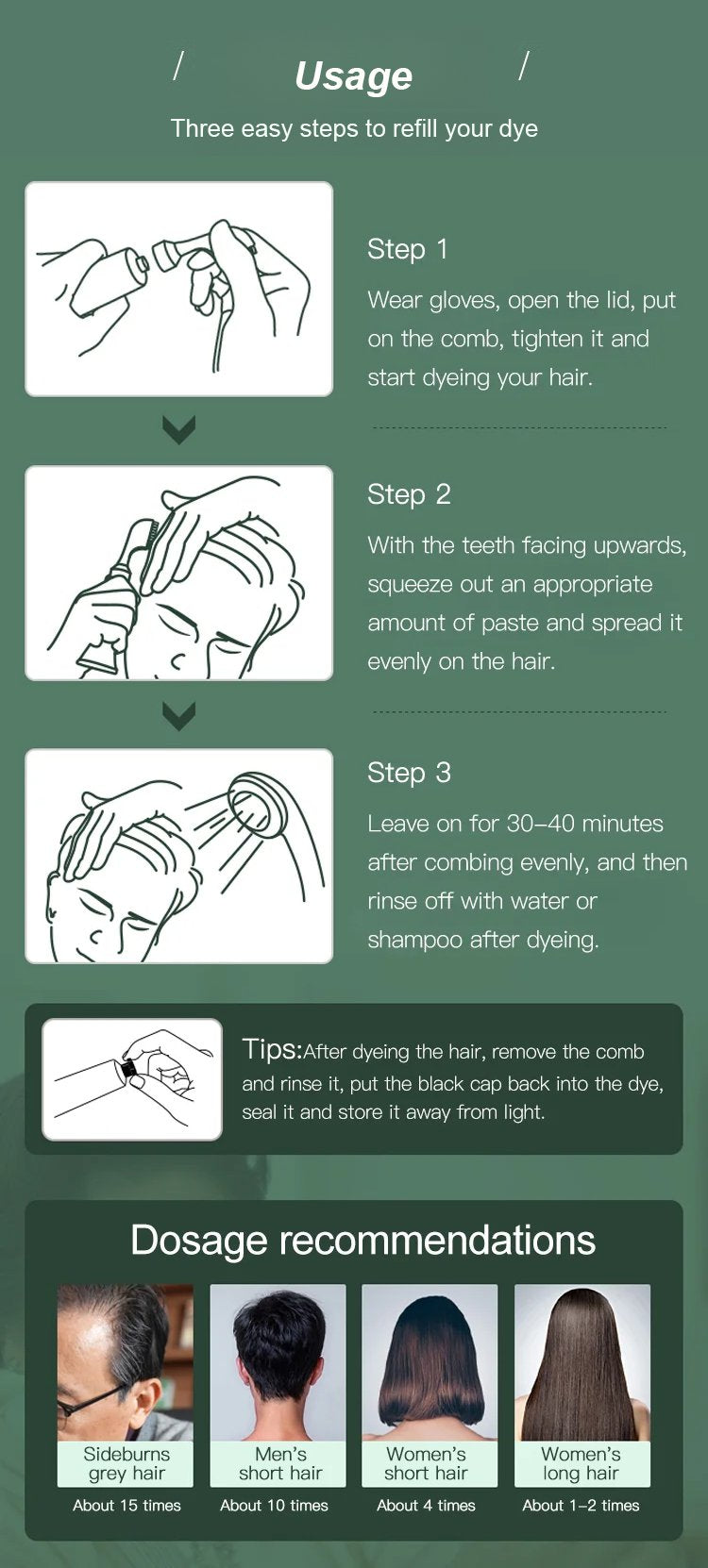 / Usage /

Three easy steps to refill your dye

Step 1

Wear gloves, open the lid, put on the comb, tighten it and start dyeing your hair.

Step 2

With the teeth facing upwards, squeeze out an appropriate amount of paste and spread it evenly on the hair.

Step 3

Leave on for 30–40 minutes after combing evenly, and then rinse off with water or shampoo after dyeing.

Tips:After dyeing the hair, remove the comb and rinse it, put the black cap back into the dye, seal it and store it away from light.

Dosage recommendations

Sideburns grey hair
About 15 times

Men's short hair
About 10 times

Women's short hair
About 4 times

Women's long hair
About 1–2 times