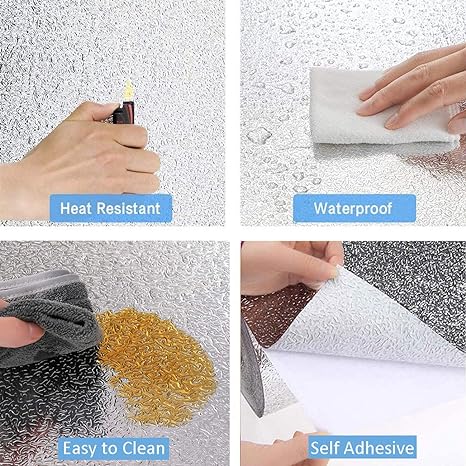 Heat Resistant

Waterproof

Easy to Clean

Self Adhesive