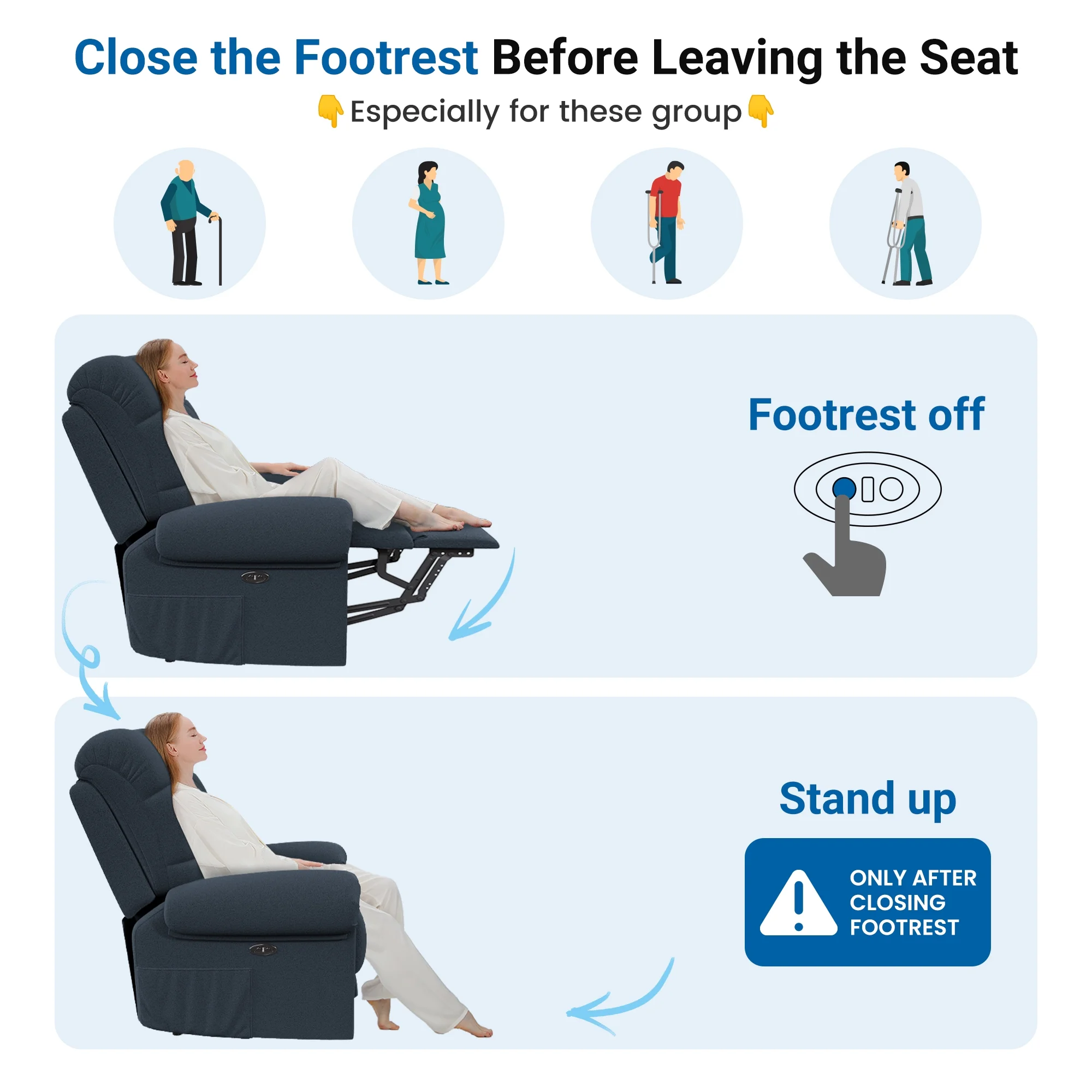 Close the Footrest Before Leaving the Seat

👇Especially for these group👇

Footrest off

Stand up

ONLY AFTER CLOSING FOOTREST