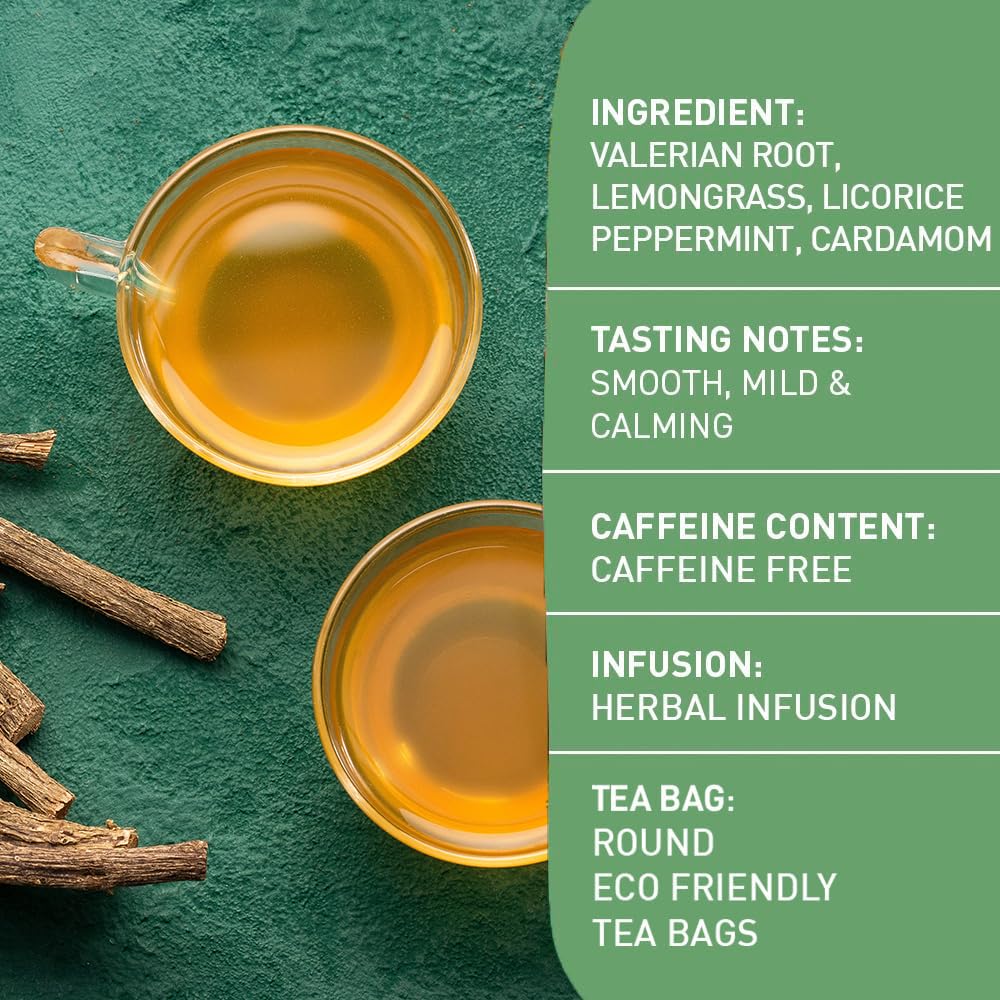 INGREDIENT:
VALERIAN ROOT, LEMONGRASS, LICORICE PEPPERMINT, CARDAMOM

TASTING NOTES:
SMOOTH, MILD & CALMING

CAFFEINE CONTENT:
CAFFEINE FREE

INFUSION:
HERBAL INFUSION

TEA BAG:
ROUND
ECO FRIENDLY
TEA BAGS