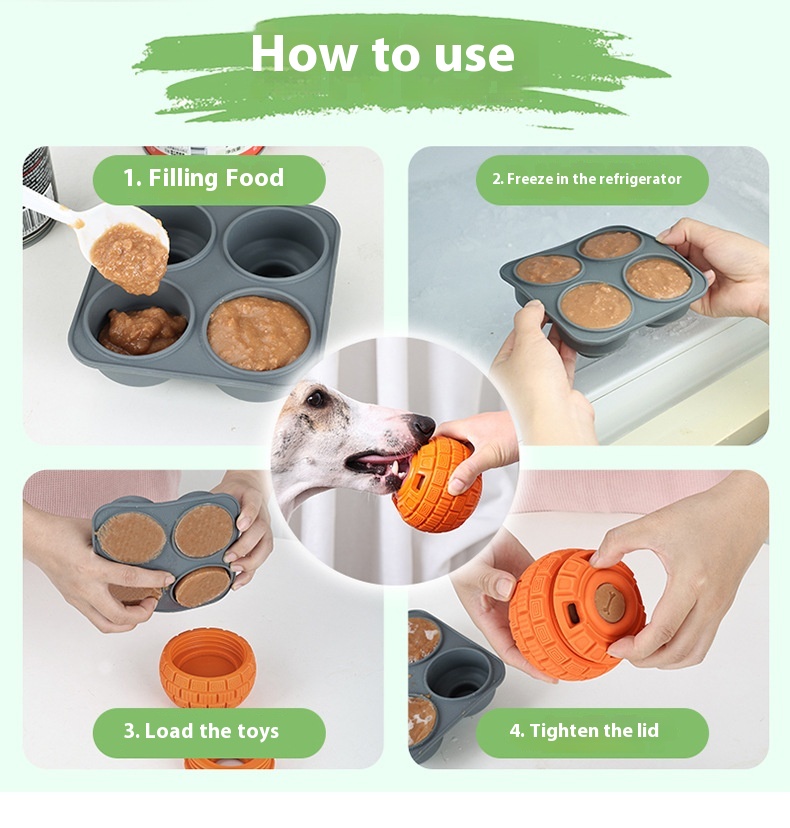 How to use

1. Filling Food

2. Freeze in the refrigerator

3. Load the toys

4. Tighten the lid