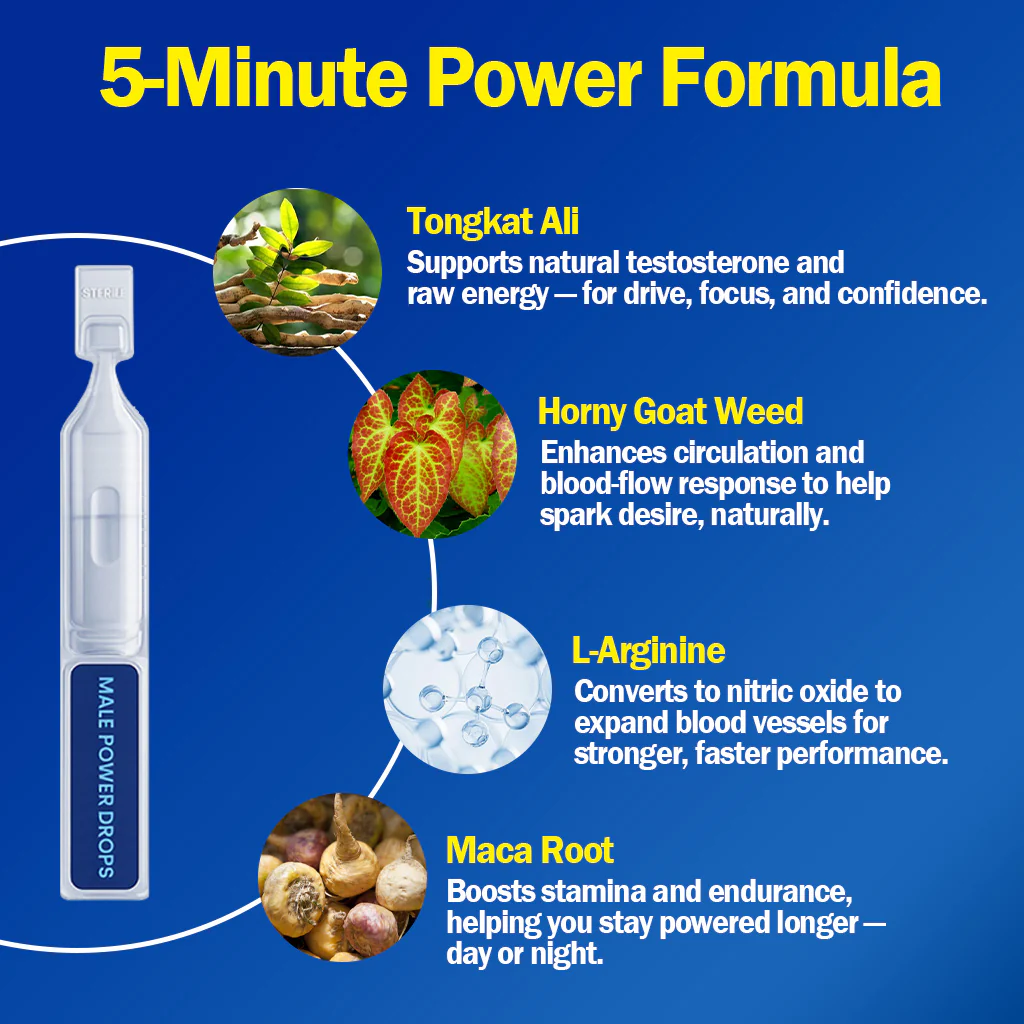 5-Minute Power Formula

STERILE

MALE POWER DROPS

Tongkat Ali
Supports natural testosterone and raw energy — for drive, focus, and confidence.

Horny Goat Weed
Enhances circulation and blood-flow response to help spark desire, naturally.

L-Arginine
Converts to nitric oxide to expand blood vessels for stronger, faster performance.

Maca Root
Boosts stamina and endurance, helping you stay powered longer — day or night.