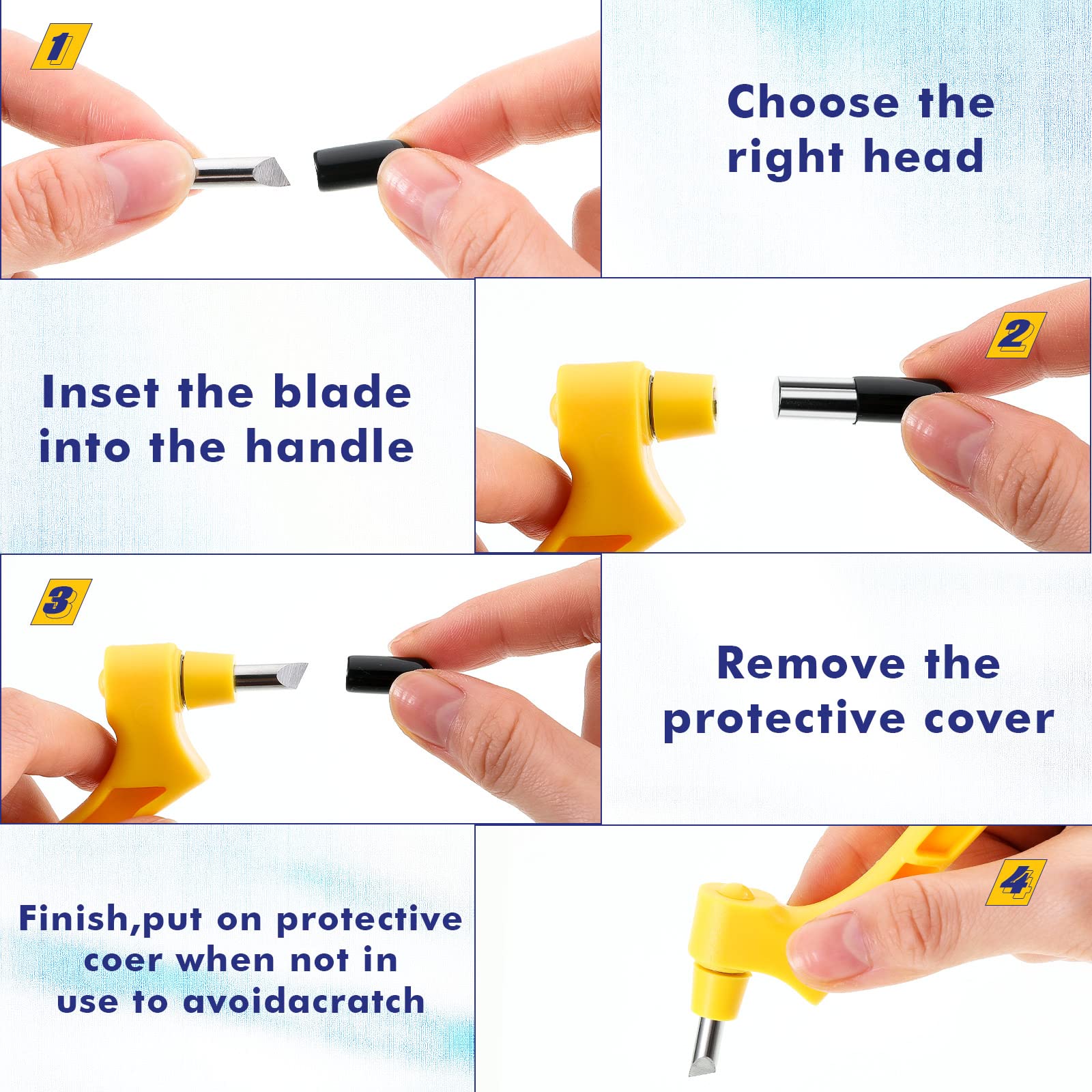 1

Choose the right head

Inset the blade into the handle

2

3

Remove the protective cover

Finish,put on protective coer when not in use to avoidacratch

4