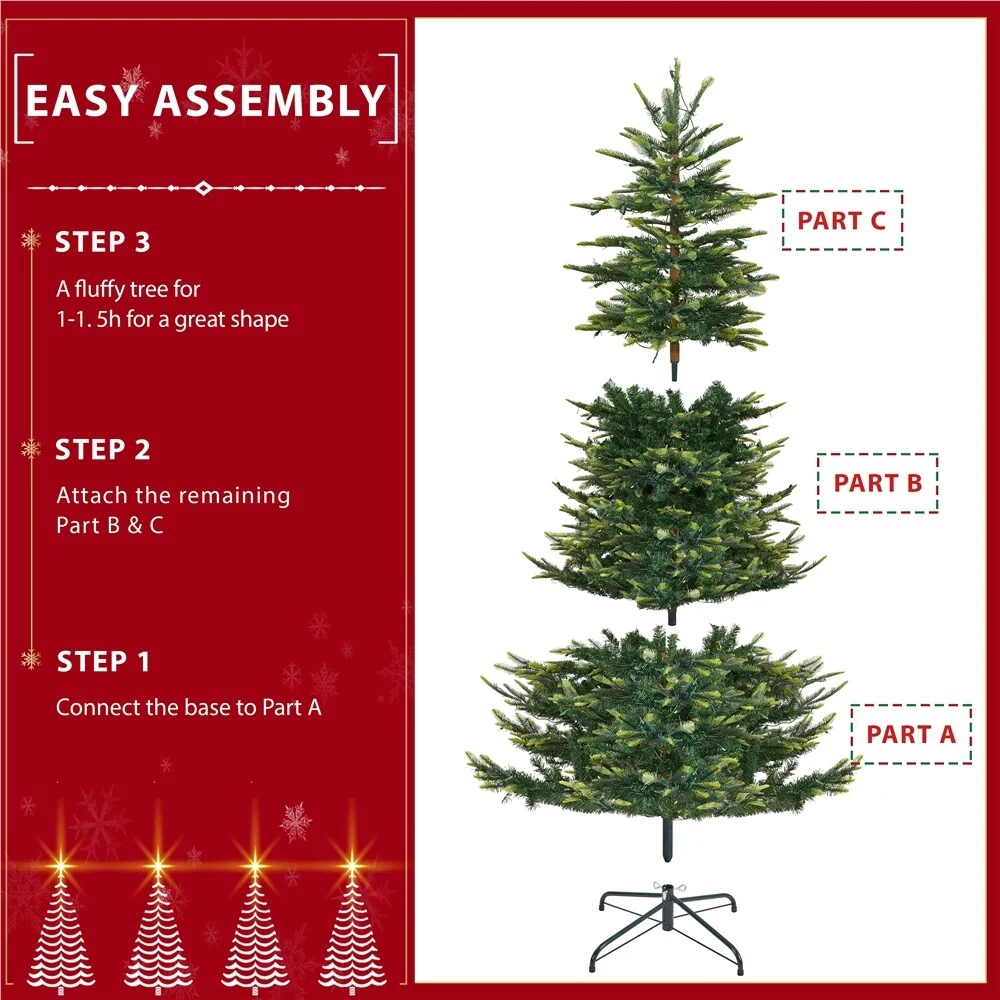 EASY ASSEMBLY

STEP 3
A fluffy tree for 1-1. 5h for a great shape

STEP 2
Attach the remaining Part B & C

STEP 1
Connect the base to Part A

PART C

PART B

PART A