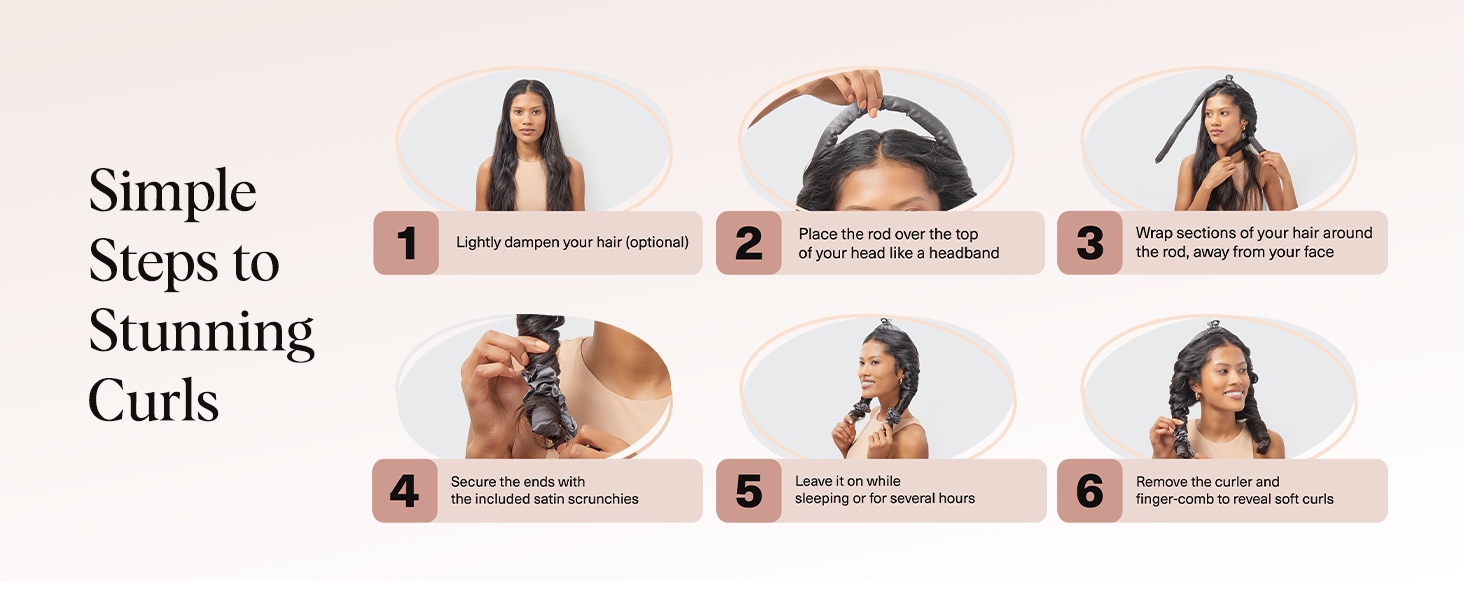 Simple Steps to Stunning Curls

1 Lightly dampen your hair (optional)

2 Place the rod over the top of your head like a headband

3 Wrap sections of your hair around the rod, away from your face

4 Secure the ends with the included satin scrunchies

5 Leave it on while sleeping or for several hours

6 Remove the curler and finger-comb to reveal soft curls