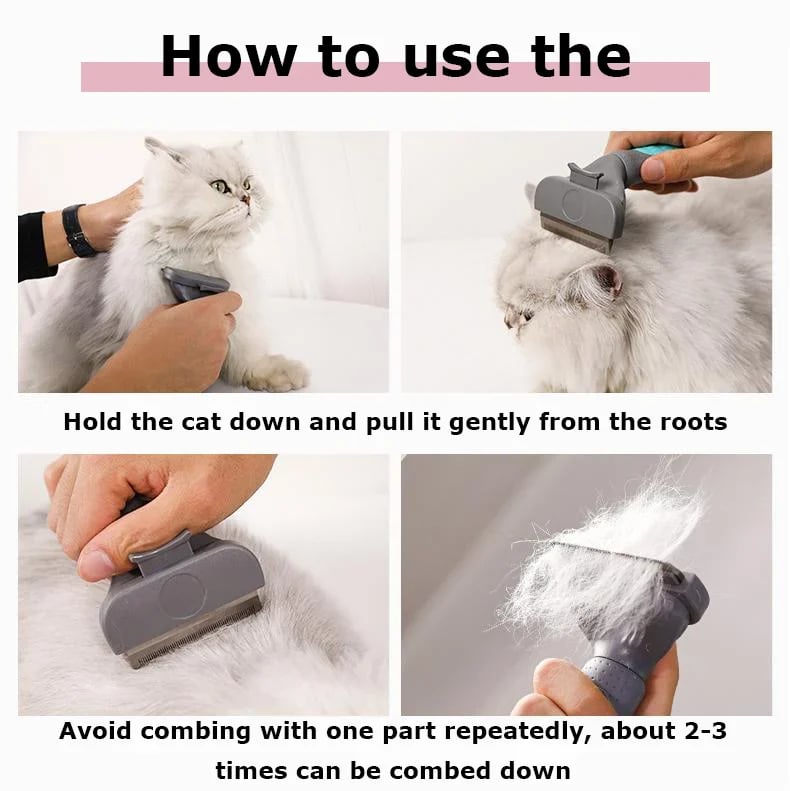 How to use the

Hold the cat down and pull it gently from the roots

Avoid combing with one part repeatedly, about 2-3 times can be combed down