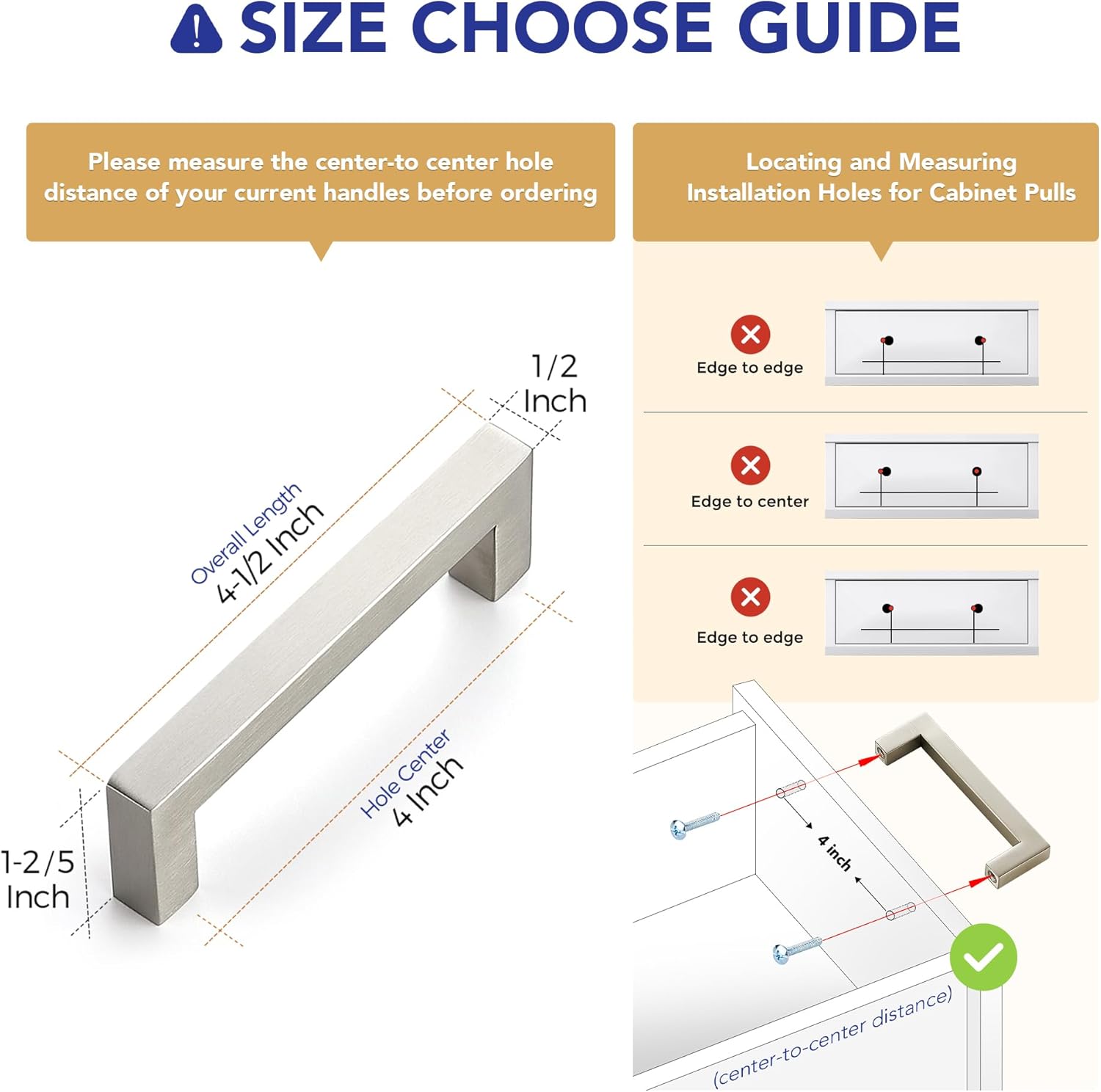 SIZE CHOOSE GUIDE

Please measure the center-to center hole distance of your current handles before ordering

1/2 Inch

Overall Length
4-1/2 Inch

Hole Center
4 Inch

1-2/5 Inch

Locating and Measuring Installation Holes for Cabinet Pulls

Edge to edge

Edge to center

Edge to edge

4 inch

(center-to-center distance)