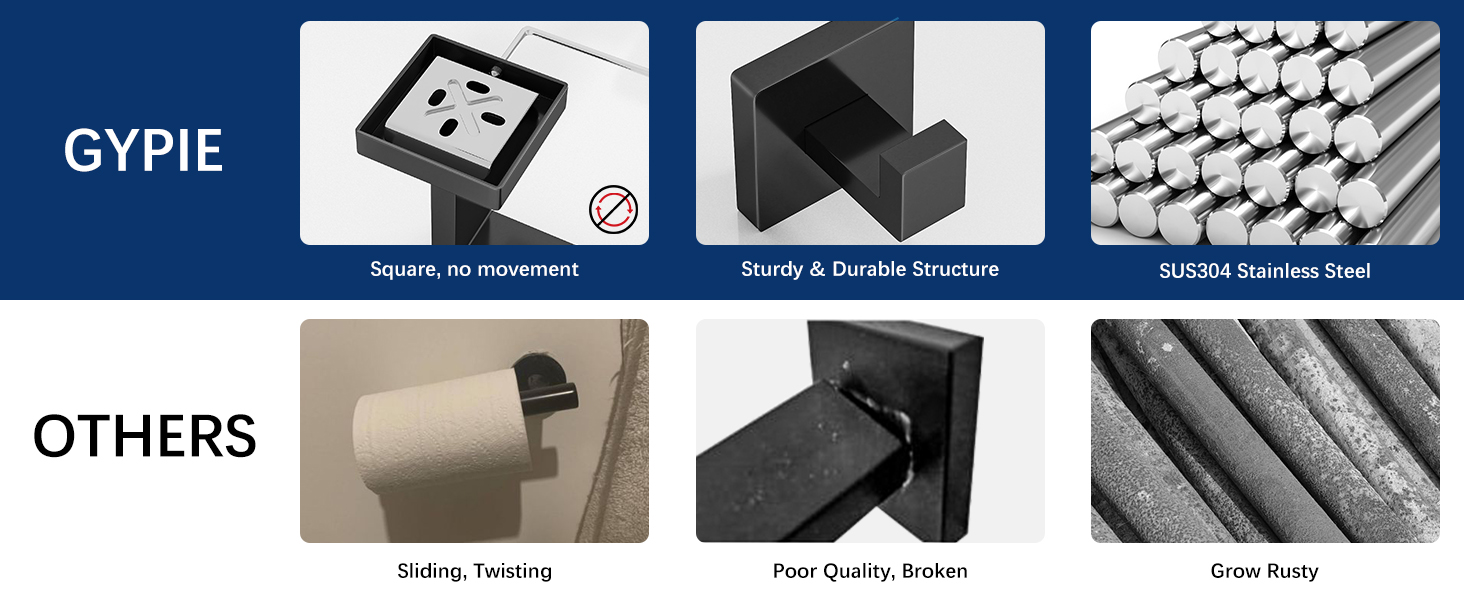 GYPIE

Square, no movement

Sturdy & Durable Structure

SUS304 Stainless Steel

OTHERS

Sliding, Twisting

Poor Quality, Broken

Grow Rusty