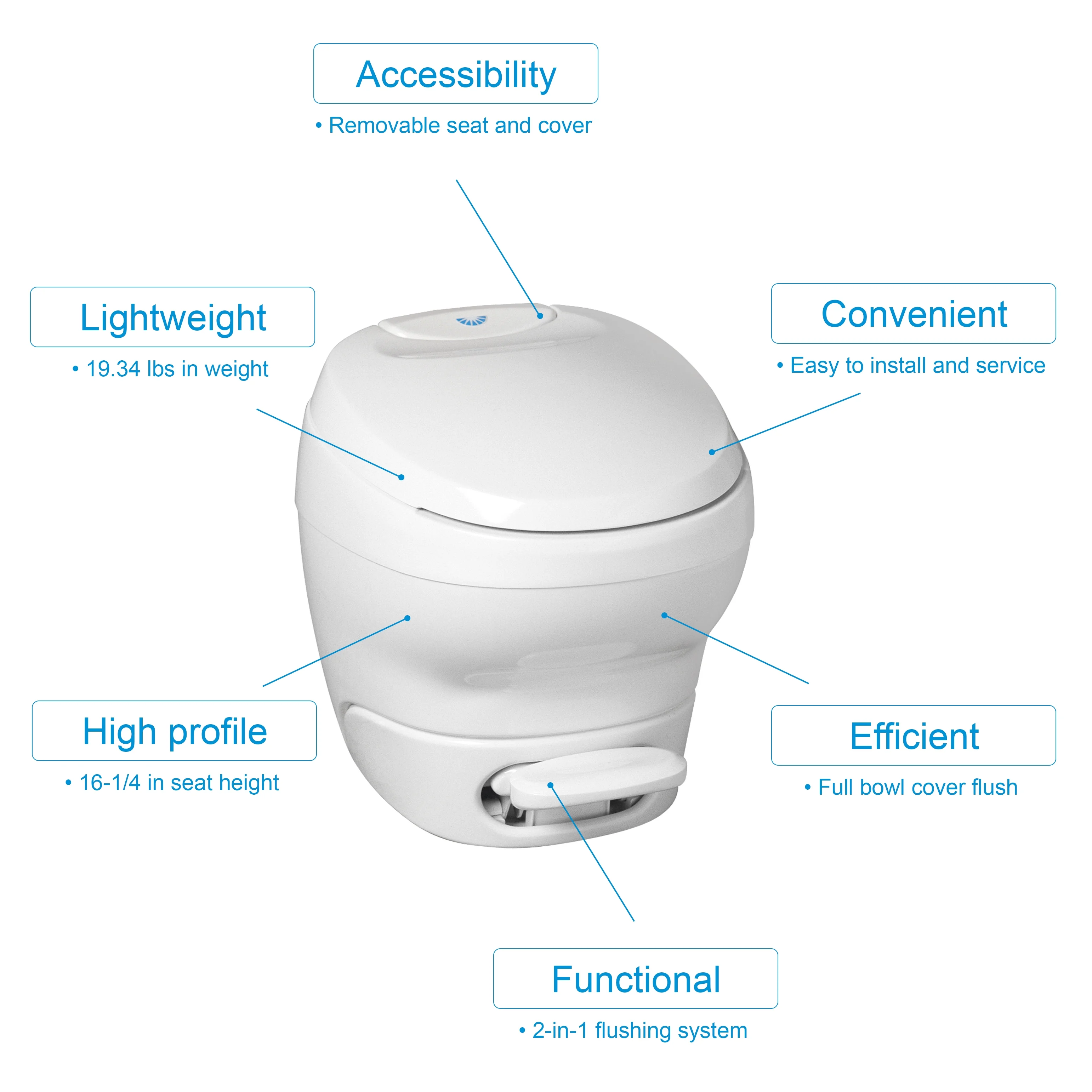 Accessibility

• Removable seat and cover

Lightweight

• 19.34 lbs in weight

Convenient

• Easy to install and service

High profile

• 16-1/4 in seat height

Efficient

• Full bowl cover flush

Functional

• 2-in-1 flushing system