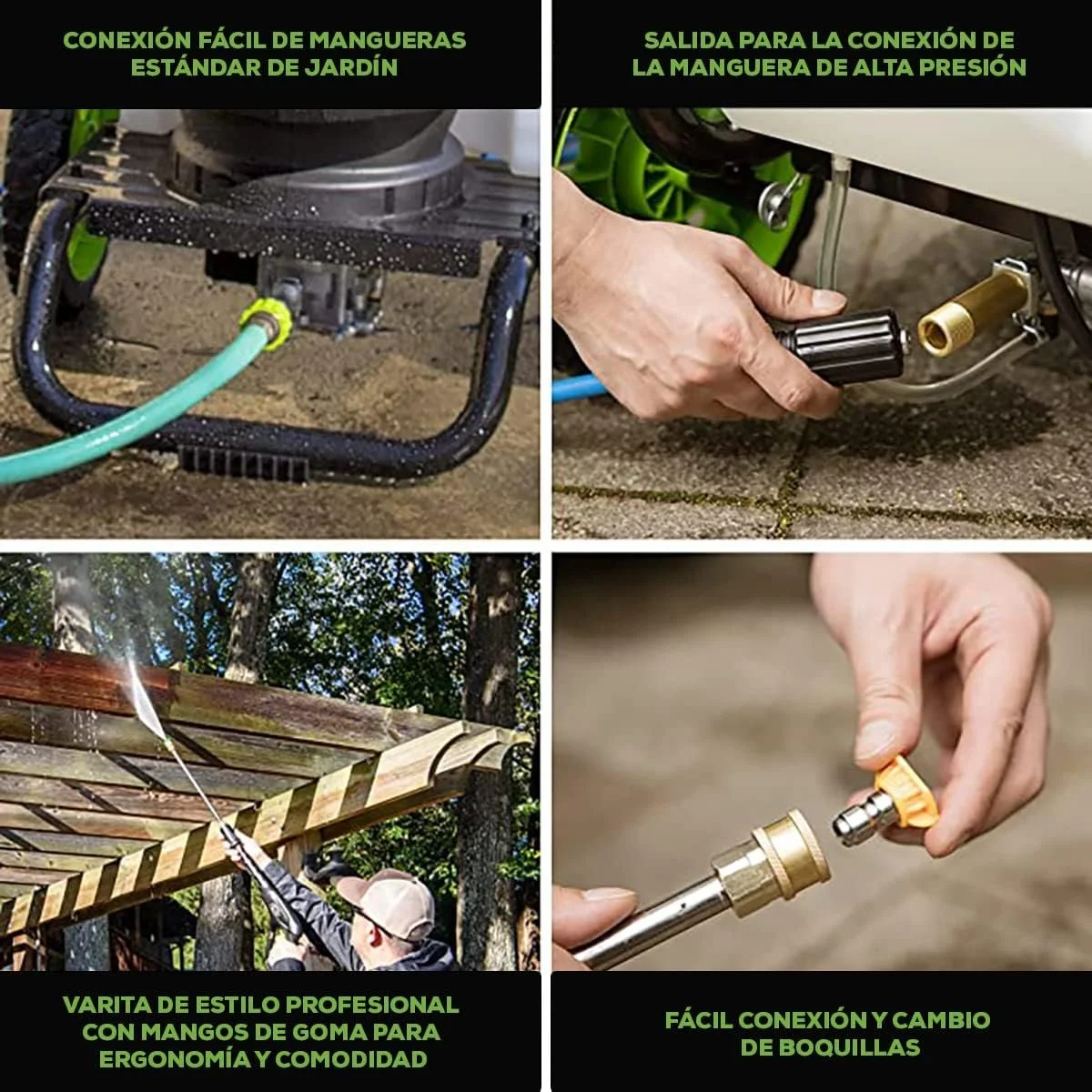 CONEXIÓN FÁCIL DE MANGUERAS ESTÁNDAR DE JARDÍN

SALIDA PARA LA CONEXIÓN DE LA MANGUERA DE ALTA PRESIÓN

VARITA DE ESTILO PROFESIONAL CON MANGOS DE GOMA PARA ERGONOMÍA Y COMODIDAD

FÁCIL CONEXIÓN Y CAMBIO DE BOQUILLAS