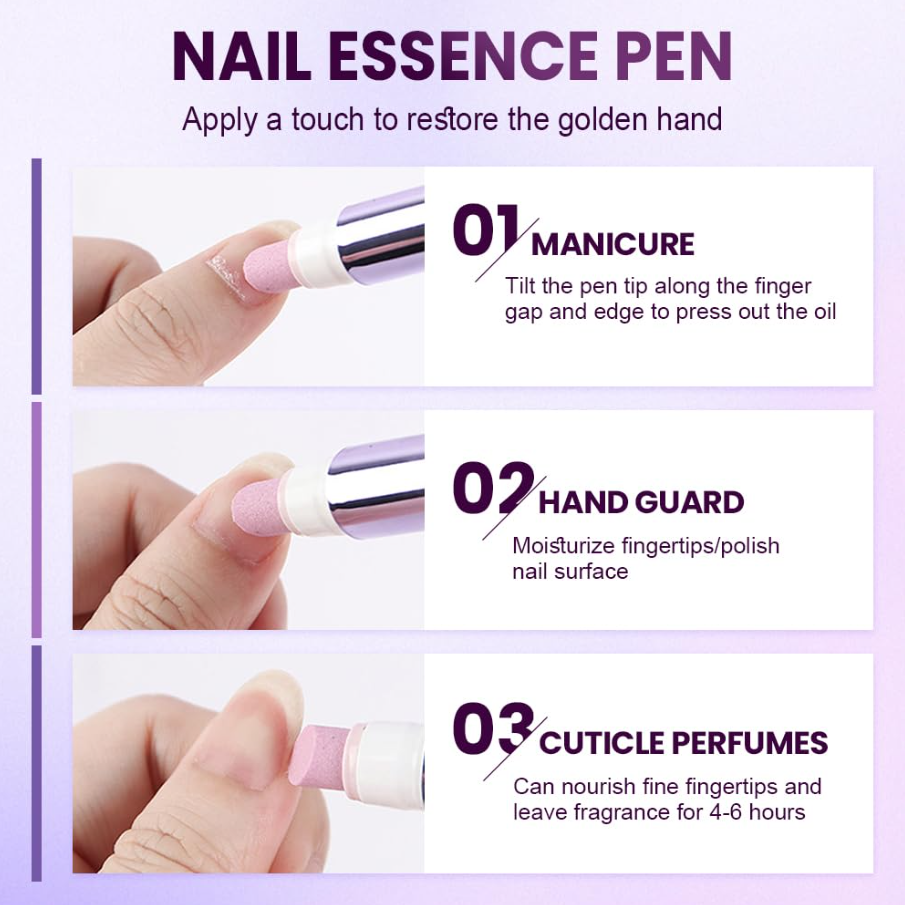 NAIL ESSENCE PEN

Apply a touch to restore the golden hand

01 MANICURE

Tilt the pen tip along the finger gap and edge to press out the oil

02 HAND GUARD

Moisturize fingertips/polish nail surface

03 CUTICLE PERFUMES

Can nourish fine fingertips and leave fragrance for 4-6 hours