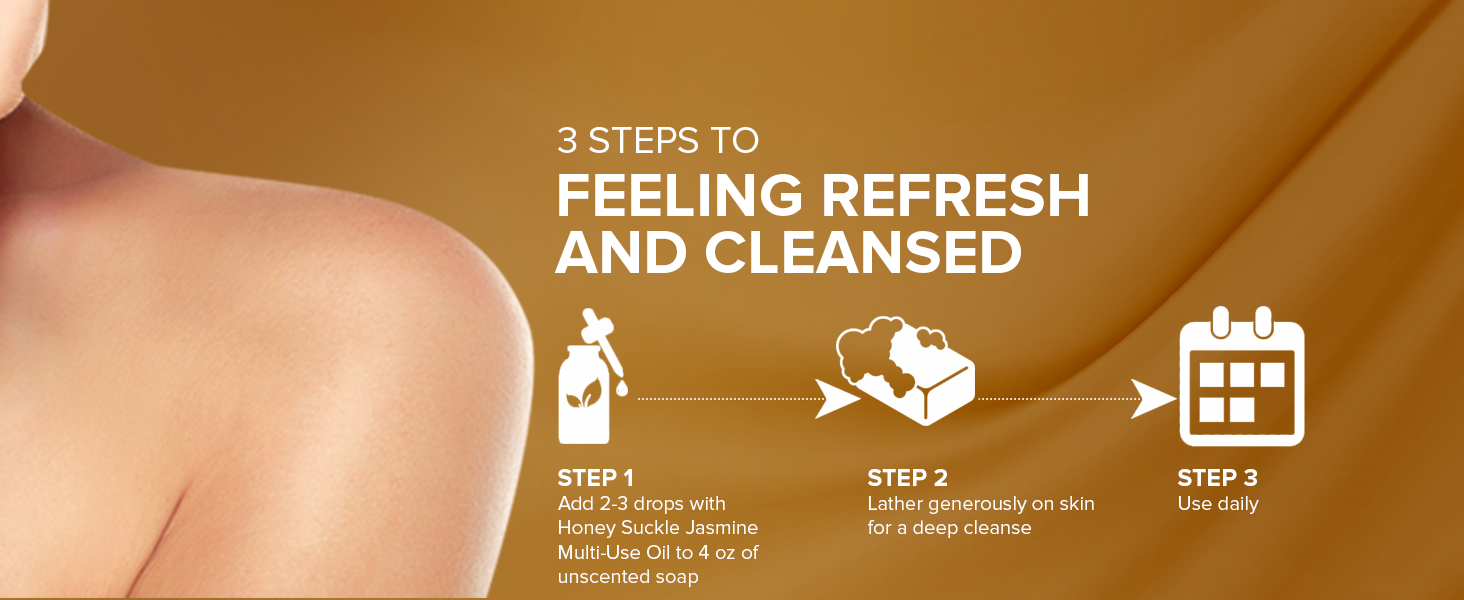 3 STEPS TO
FEELING REFRESH AND CLEANSED

STEP 1
Add 2-3 drops with Honey Suckle Jasmine Multi-Use Oil to 4 oz of unscented soap

STEP 2
Lather generously on skin for a deep cleanse

STEP 3
Use daily