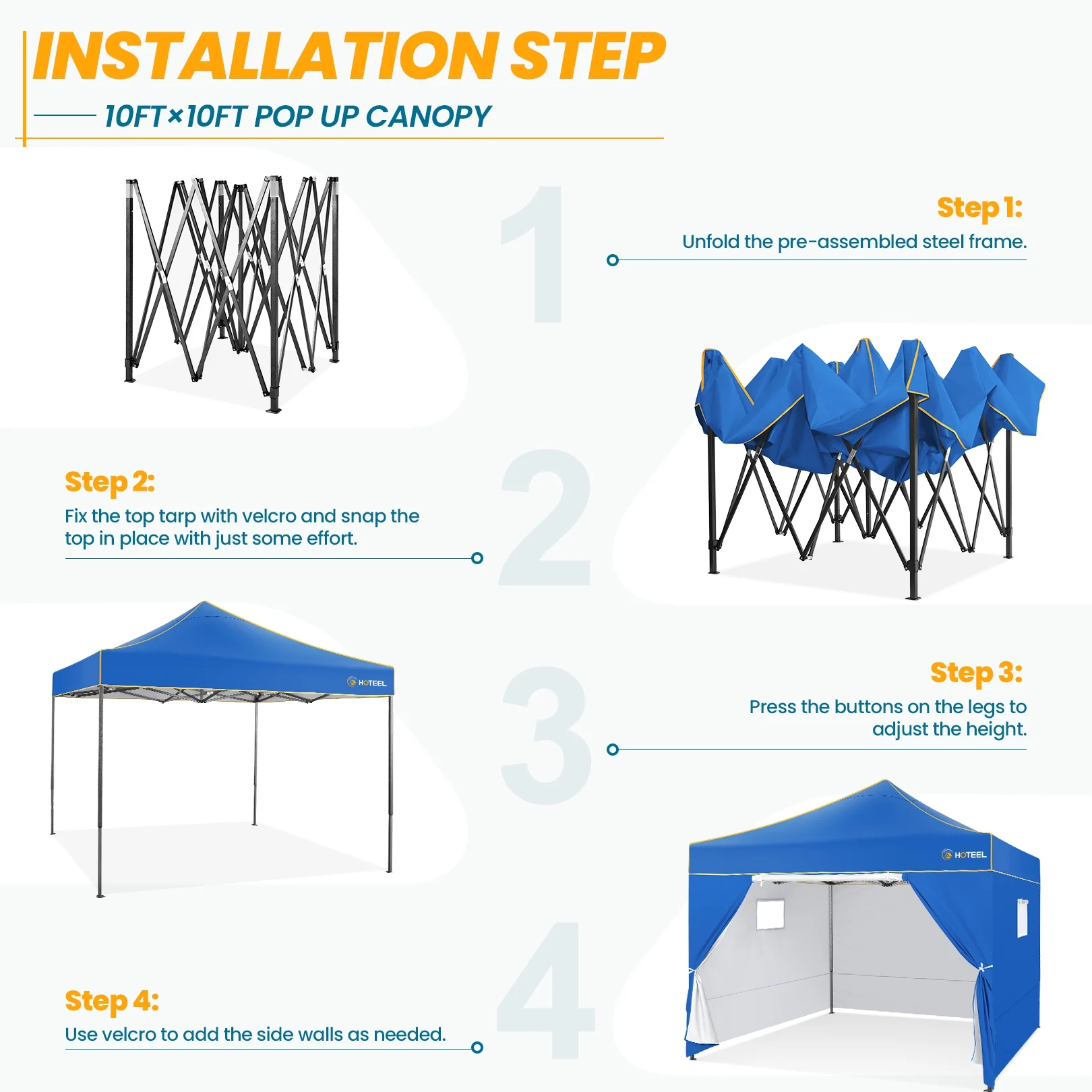 INSTALLATION STEP

10FT×10FT POP UP CANOPY

1

Step 1:
Unfold the pre-assembled steel frame.

2

Step 2:
Fix the top tarp with velcro and snap the top in place with just some effort.

HOTEEL

3

Step 3:
Press the buttons on the legs to adjust the height.

HOTEEL

4

Step 4:
Use velcro to add the side walls as needed.