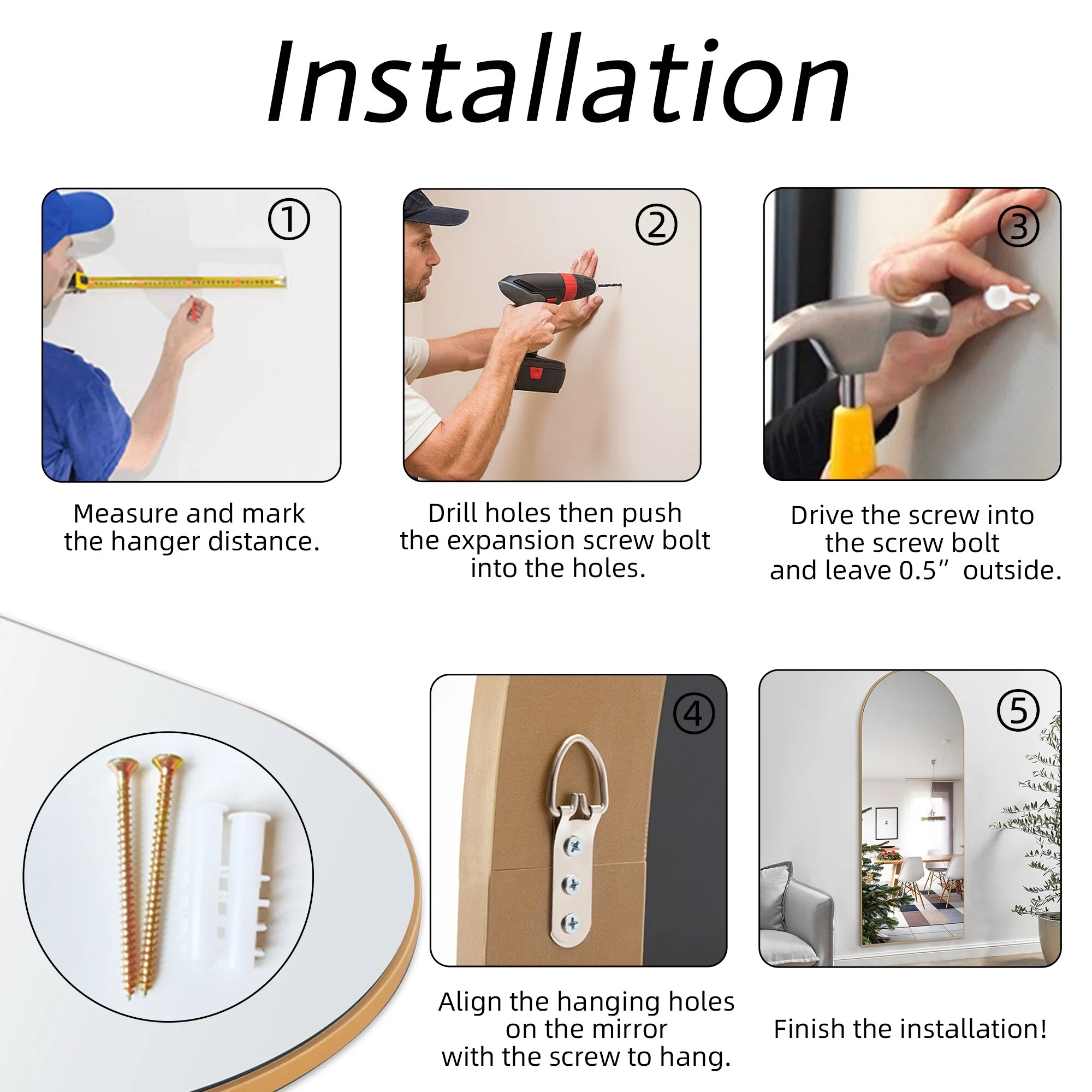 Installation

①

Measure and mark the hanger distance.

②

Drill holes then push the expansion screw bolt into the holes.

③

Drive the screw into the screw bolt and leave 0.5” outside.

④

Align the hanging holes on the mirror with the screw to hang.

⑤

Finish the installation!