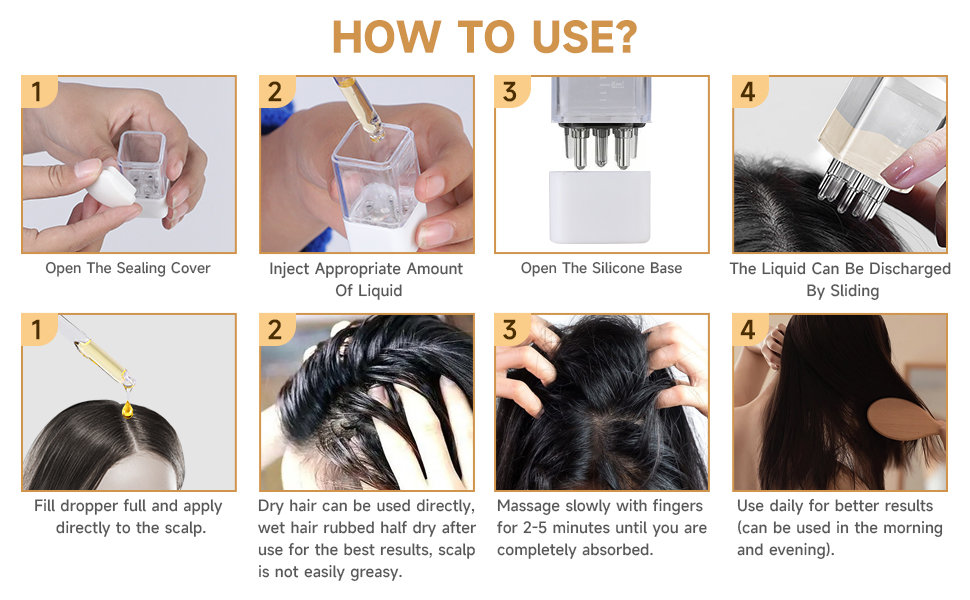 HOW TO USE?

1
Open The Sealing Cover

2
Inject Appropriate Amount Of Liquid

3
Open The Silicone Base

4
The Liquid Can Be Discharged By Sliding

1
Fill dropper full and apply directly to the scalp.

2
Dry hair can be used directly, wet hair rubbed half dry after use for the best results, scalp is not easily greasy.

3
Massage slowly with fingers for 2-5 minutes until you are completely absorbed.

4
Use daily for better results (can be used in the morning and evening).