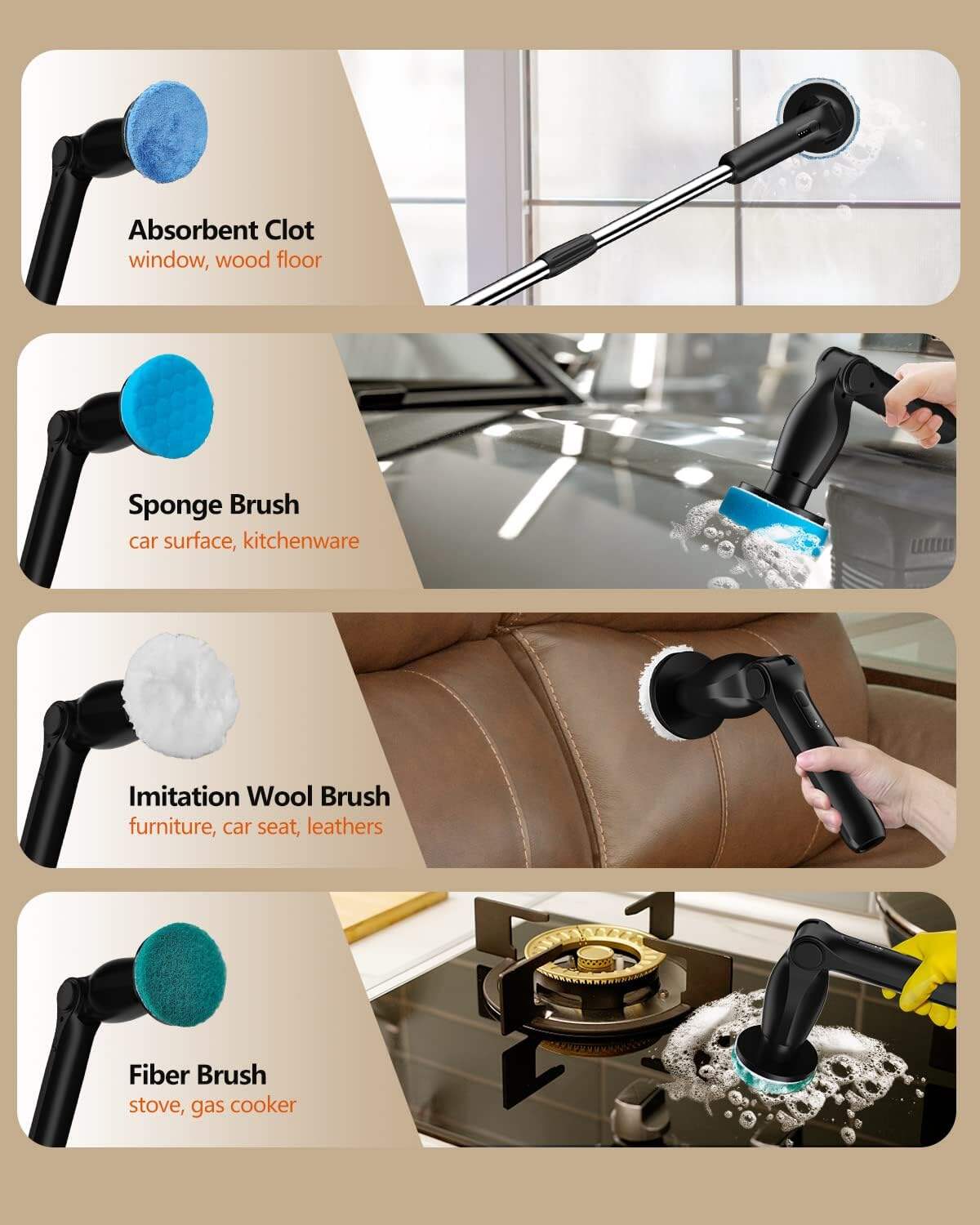 Absorbent Clot
window, wood floor

Sponge Brush
car surface, kitchenware

Imitation Wool Brush
furniture, car seat, leathers

Fiber Brush
stove, gas cooker