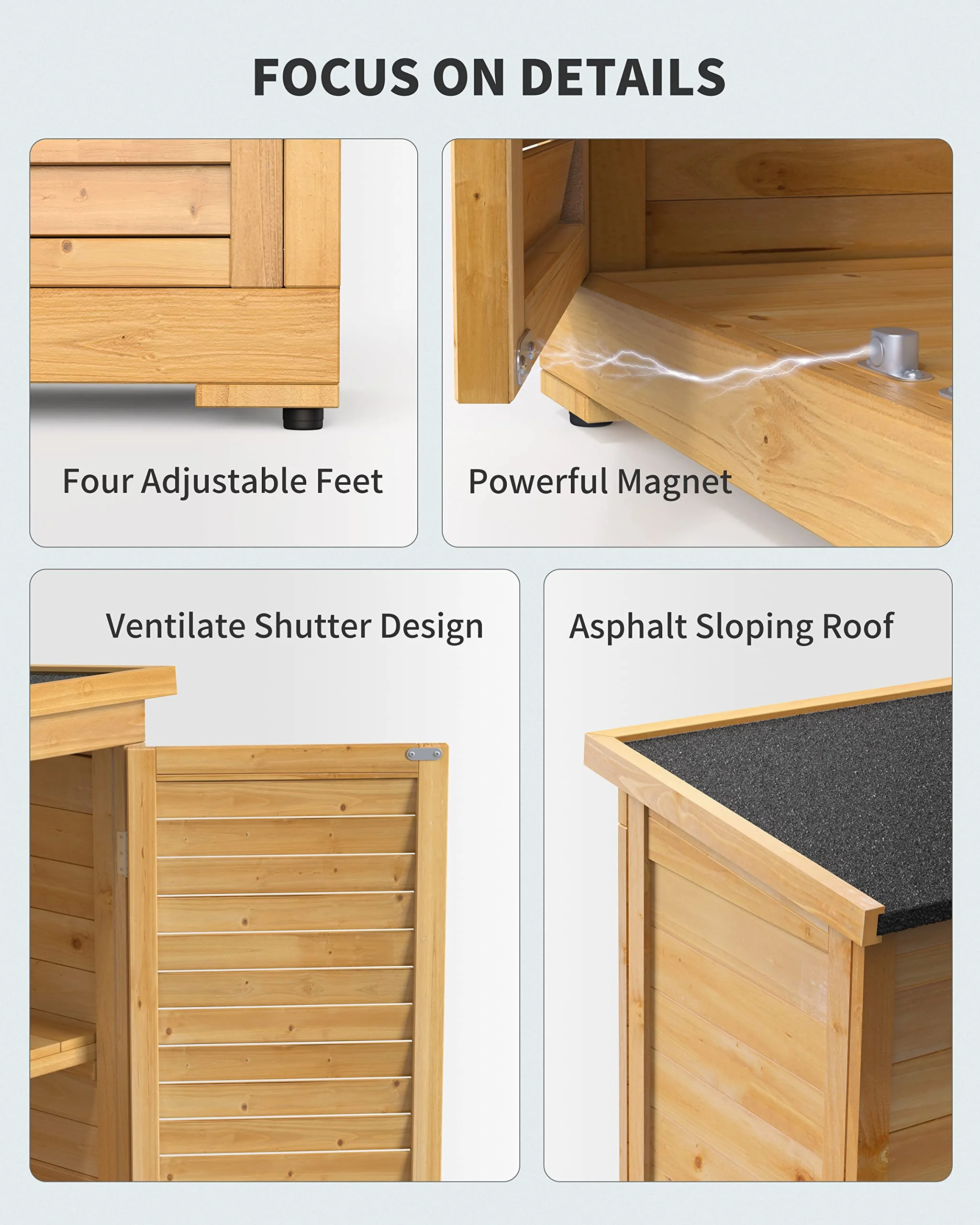 FOCUS ON DETAILS

Four Adjustable Feet

Powerful Magnet

Ventilate Shutter Design

Asphalt Sloping Roof