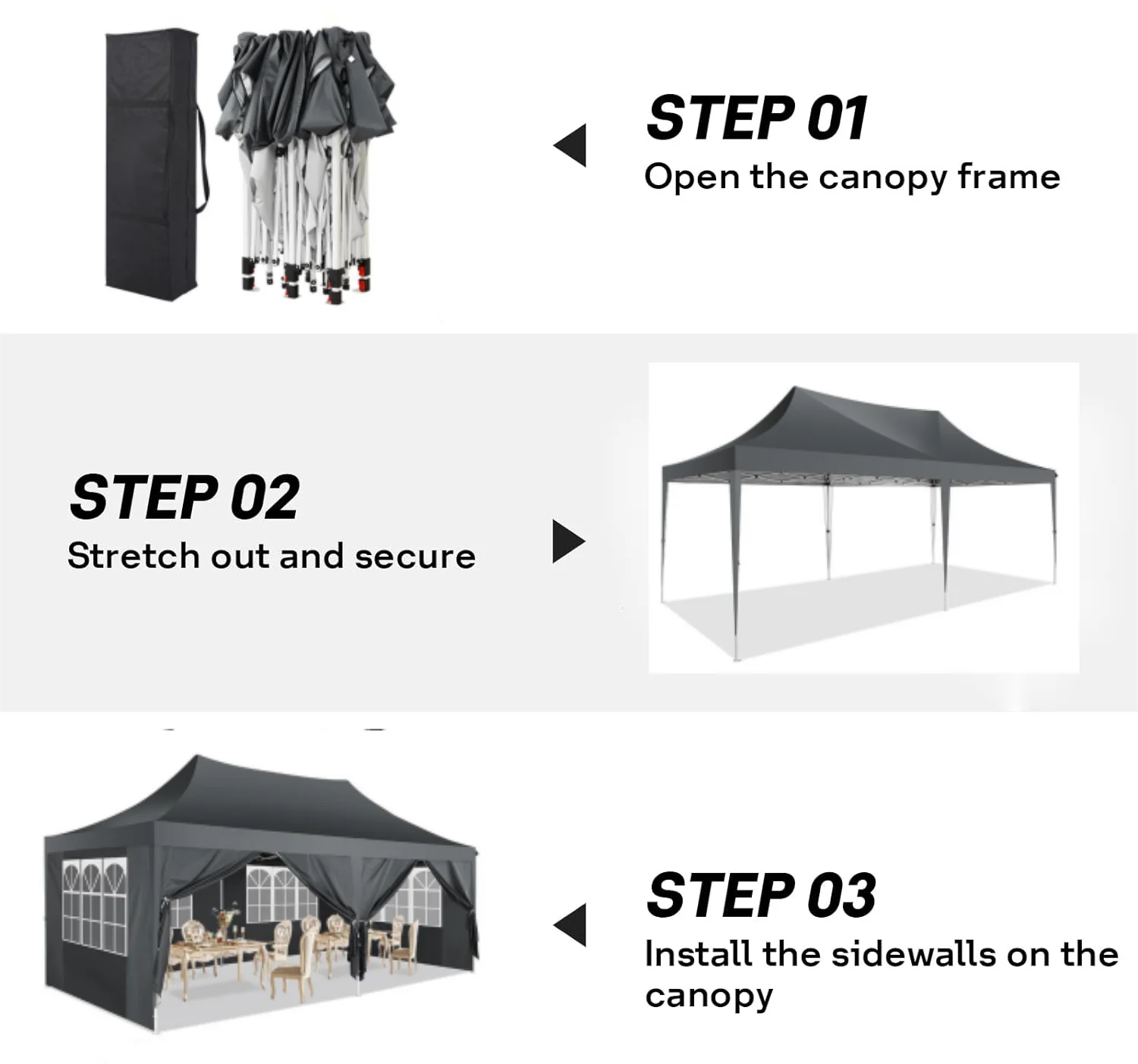 STEP 01
Open the canopy frame

STEP 02
Stretch out and secure

STEP 03
Install the sidewalls on the canopy