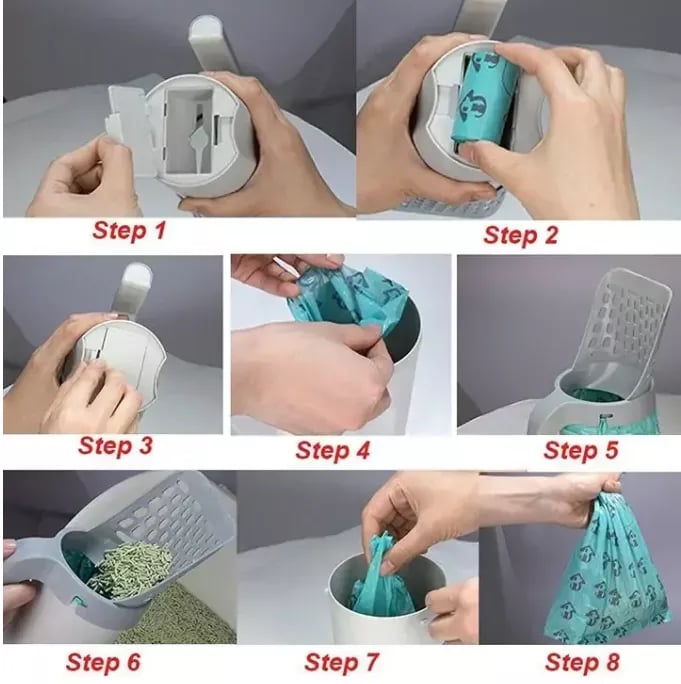 Step 1

Step 2

Step 3

Step 4

Step 5

Step 6

Step 7

Step 8