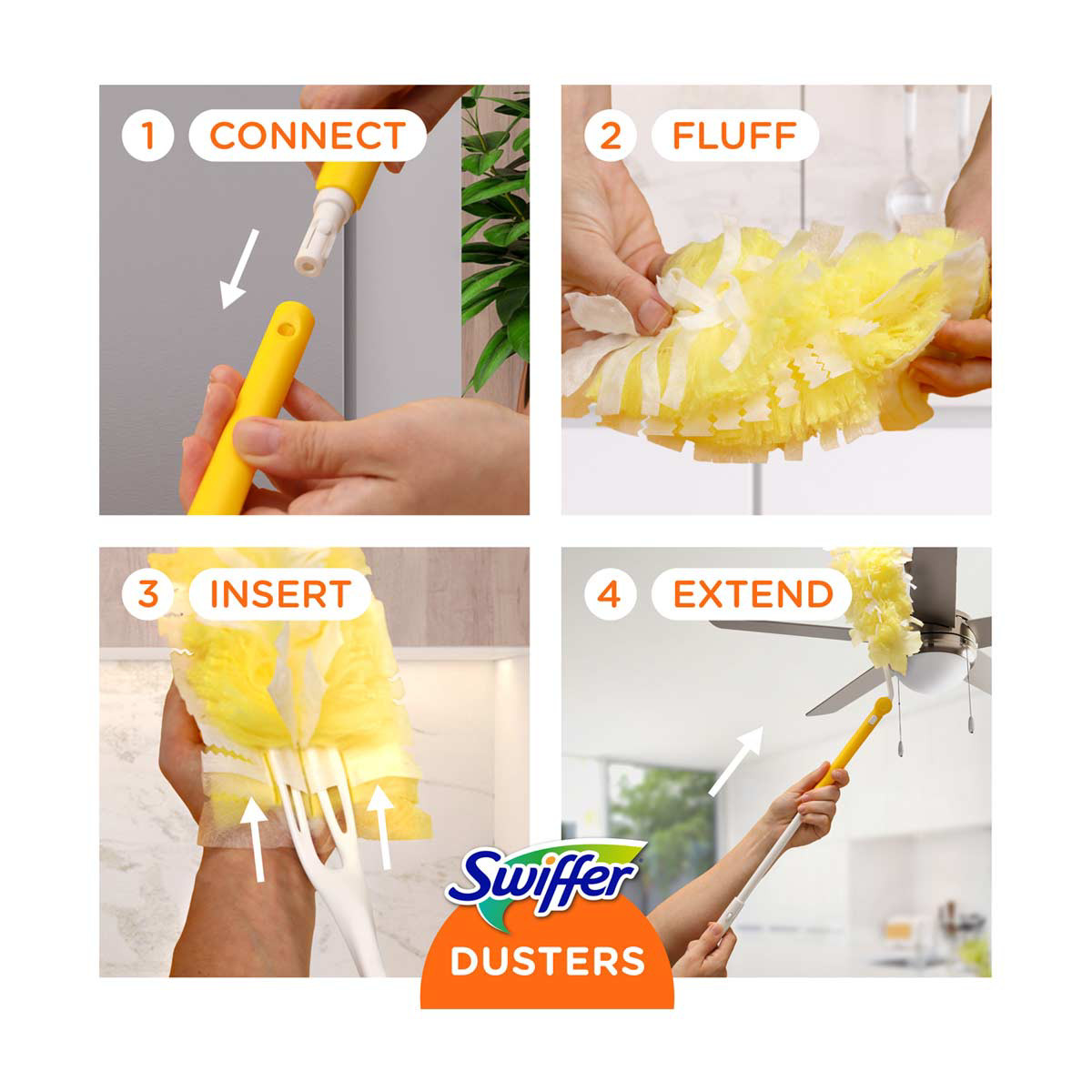 1 CONNECT

2 FLUFF

3 INSERT

4 EXTEND

Swiffer

DUSTERS