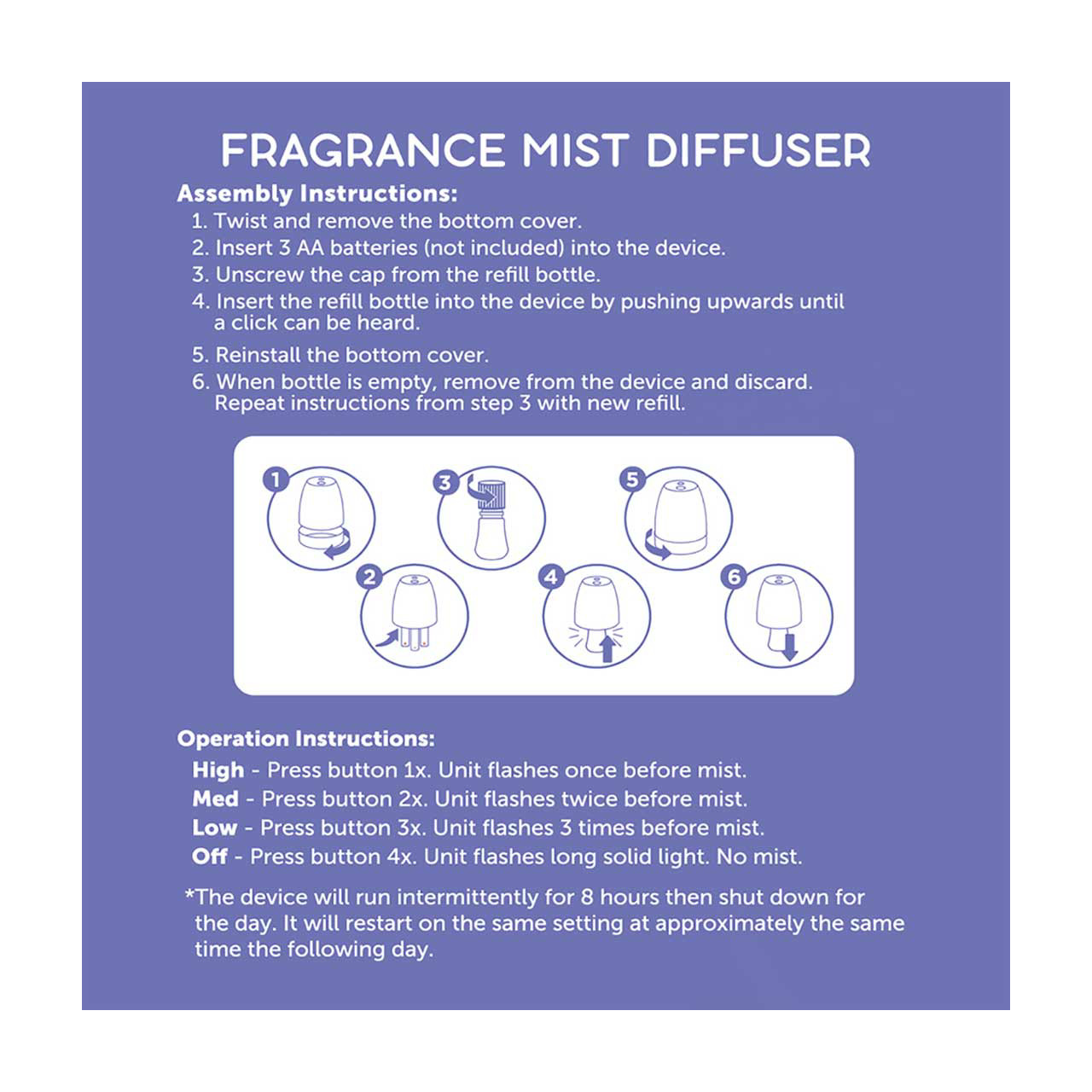 FRAGRANCE MIST DIFFUSER

Assembly Instructions:

1. Twist and remove the bottom cover.
2. Insert 3 AA batteries (not included) into the device.
3. Unscrew the cap from the refill bottle.
4. Insert the refill bottle into the device by pushing upwards until a click can be heard.
5. Reinstall the bottom cover.
6. When bottle is empty, remove from the device and discard. Repeat instructions from step 3 with new refill.

1 3 5 2 4 6

Operation Instructions:

High - Press button 1x. Unit flashes once before mist.
Med - Press button 2x. Unit flashes twice before mist.
Low - Press button 3x. Unit flashes 3 times before mist.
Off - Press button 4x. Unit flashes long solid light. No mist.

*The device will run intermittently for 8 hours then shut down for the day. It will restart on the same setting at approximately the same time the following day.