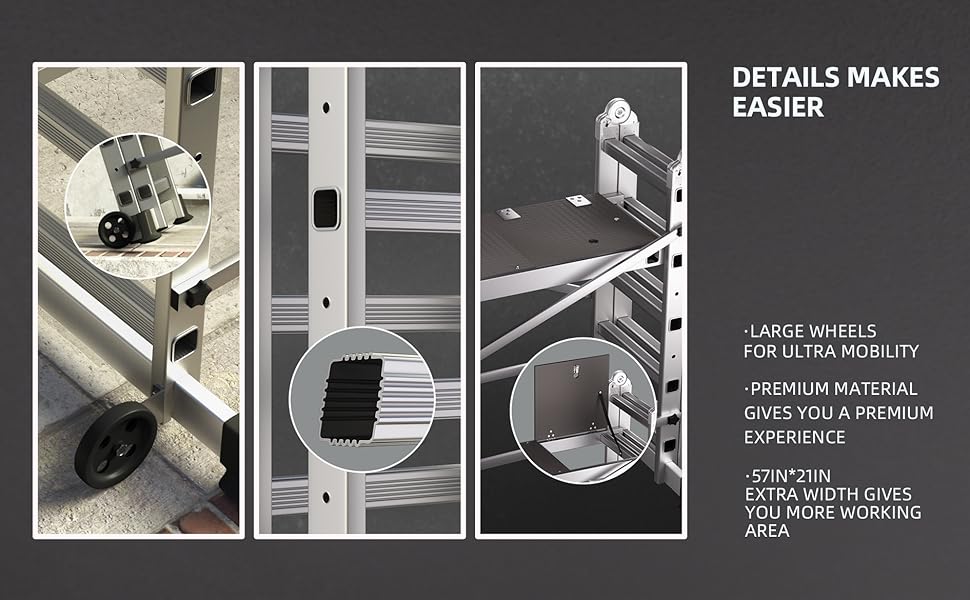 DETAILS MAKES EASIER

·LARGE WHEELS FOR ULTRA MOBILITY

·PREMIUM MATERIAL GIVES YOU A PREMIUM EXPERIENCE

·57IN*21IN EXTRA WIDTH GIVES YOU MORE WORKING AREA