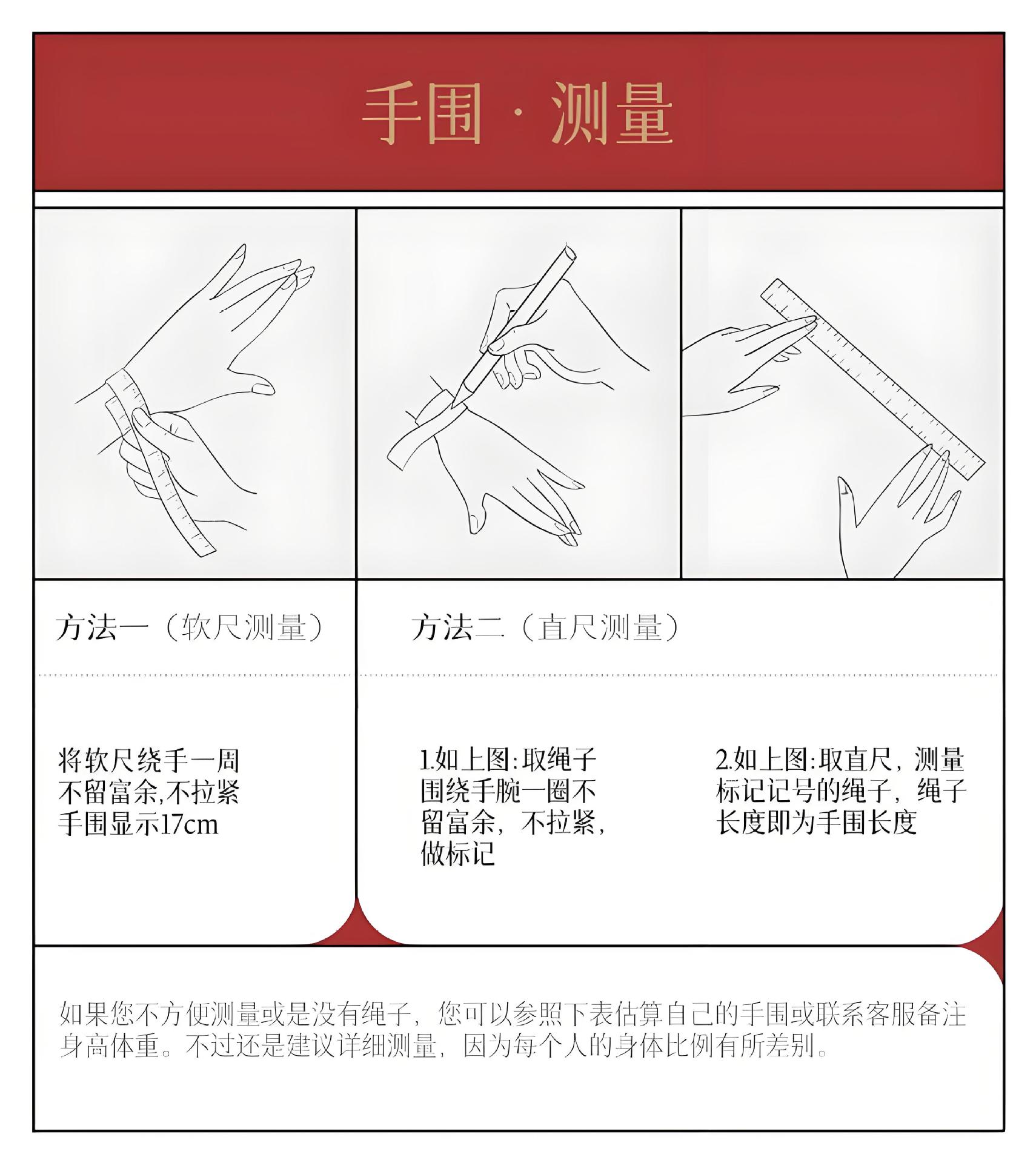 手围 · 测量

方法一（软尺测量）

将软尺绕手一周
不留富余,不拉紧
手围显示17cm

方法二（直尺测量）

1.如上图:取绳子围绕手腕一圈不留富余，不拉紧，做标记

2.如上图:取直尺，测量标记记号的绳子，绳子长度即为手围长度

如果您不方便测量或是没有绳子，您可以参照下表估算自己的手围或联系客服备注身高体重。不过还是建议详细测量，因为每个人的身体比例有所差别。