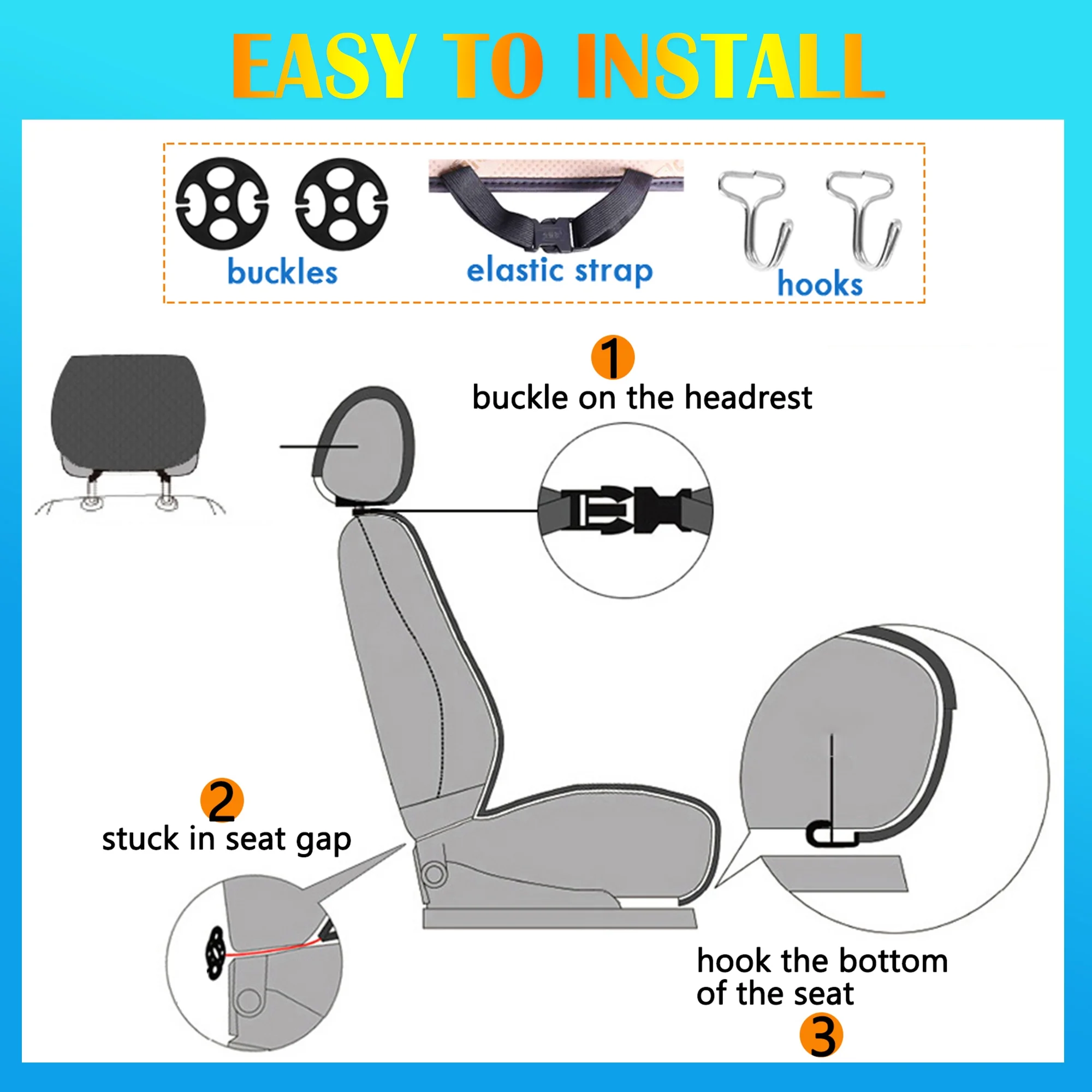 EASY TO INSTALL

buckles

elastic strap

hooks

1
buckle on the headrest

2
stuck in seat gap

hook the bottom of the seat
3