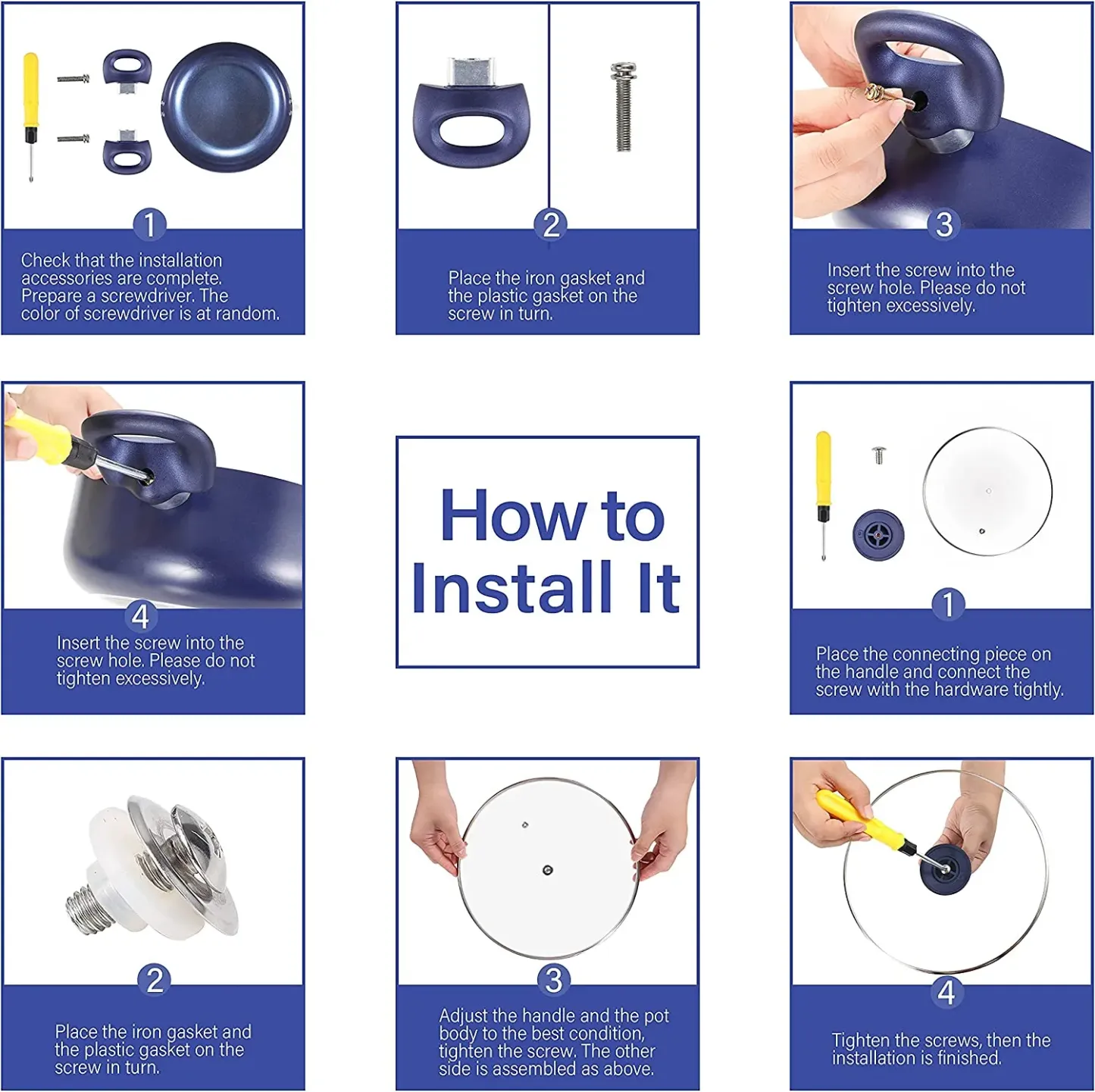 1
Check that the installation accessories are complete. Prepare a screwdriver. The color of screwdriver is at random.

2
Place the iron gasket and the plastic gasket on the screw in turn.

3
Insert the screw into the screw hole. Please do not tighten excessively.

4
Insert the screw into the screw hole. Please do not tighten excessively.

How to Install It

1
Place the connecting piece on the handle and connect the screw with the hardware tightly.

2
Place the iron gasket and the plastic gasket on the screw in turn.

3
Adjust the handle and the pot body to the best condition, tighten the screw. The other side is assembled as above.

4
Tighten the screws, then the installation is finished.