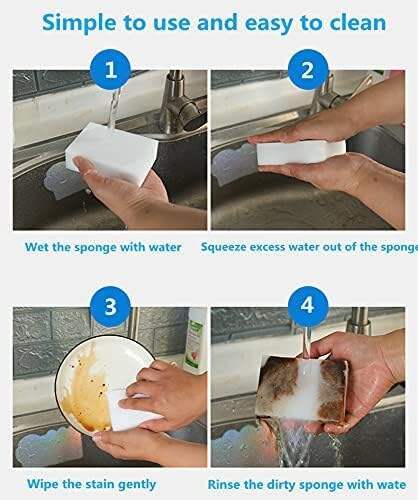 Simple to use and easy to clean

1

2

Wet the sponge with water

Squeeze excess water out of the sponge

3

4

Wipe the stain gently

Rinse the dirty sponge with wate