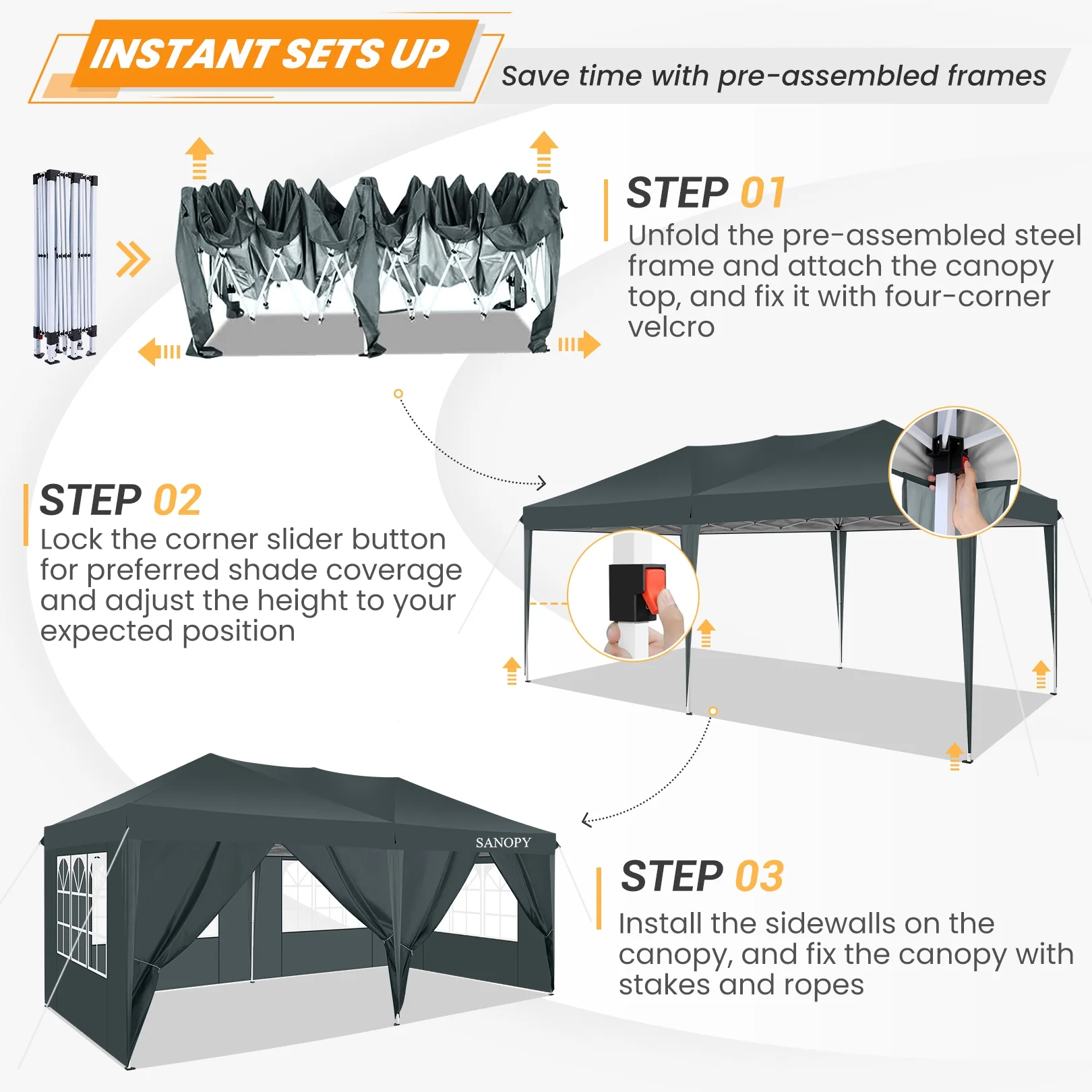 INSTANT SETS UP

Save time with pre-assembled frames

STEP 01
Unfold the pre-assembled steel frame and attach the canopy top, and fix it with four-corner velcro

STEP 02
Lock the corner slider button for preferred shade coverage and adjust the height to your expected position

SANOPY

STEP 03
Install the sidewalls on the canopy, and fix the canopy with stakes and ropes