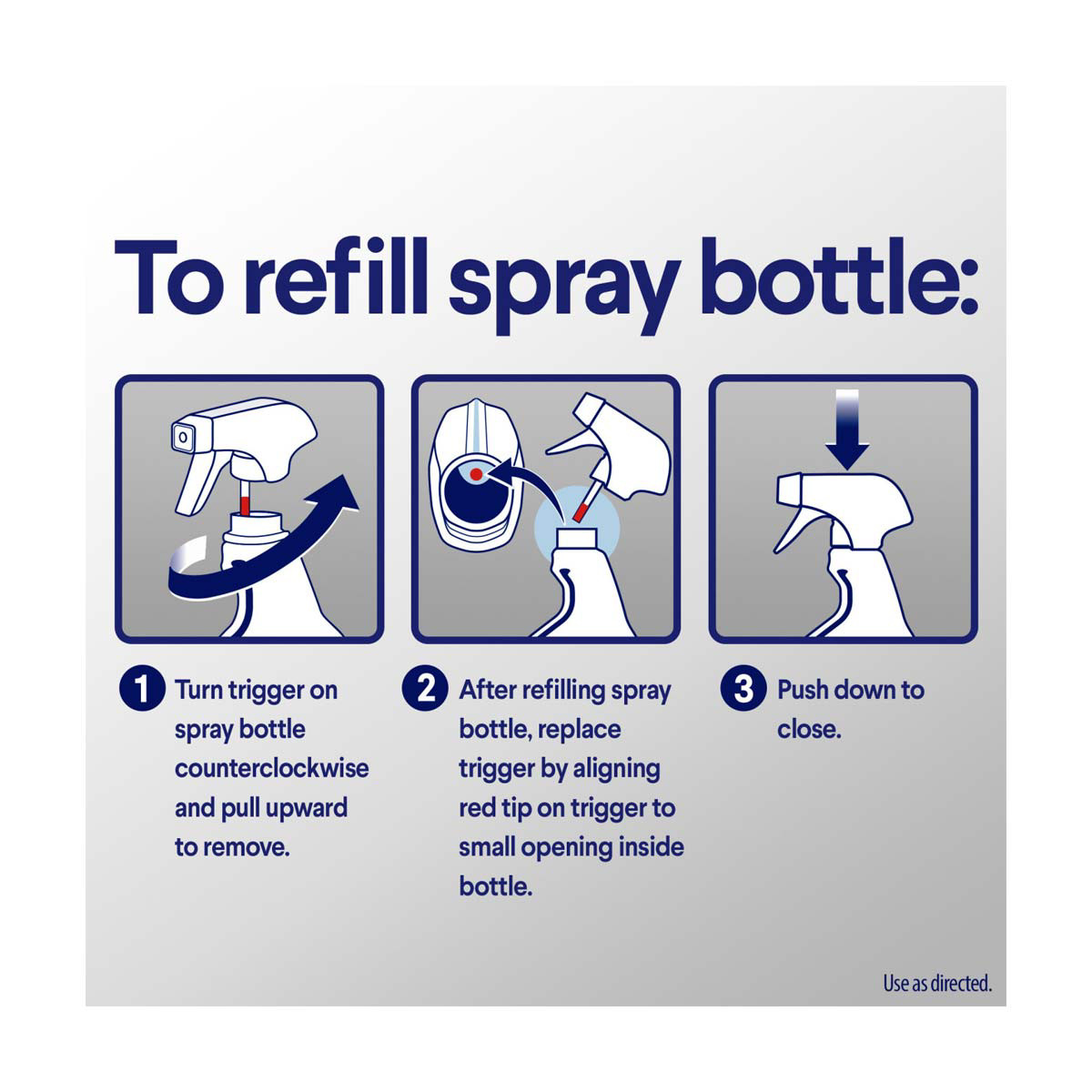 To refill spray bottle:

1 Turn trigger on spray bottle counterclockwise and pull upward to remove.

2 After refilling spray bottle, replace trigger by aligning red tip on trigger to small opening inside bottle.

3 Push down to close.

Use as directed.