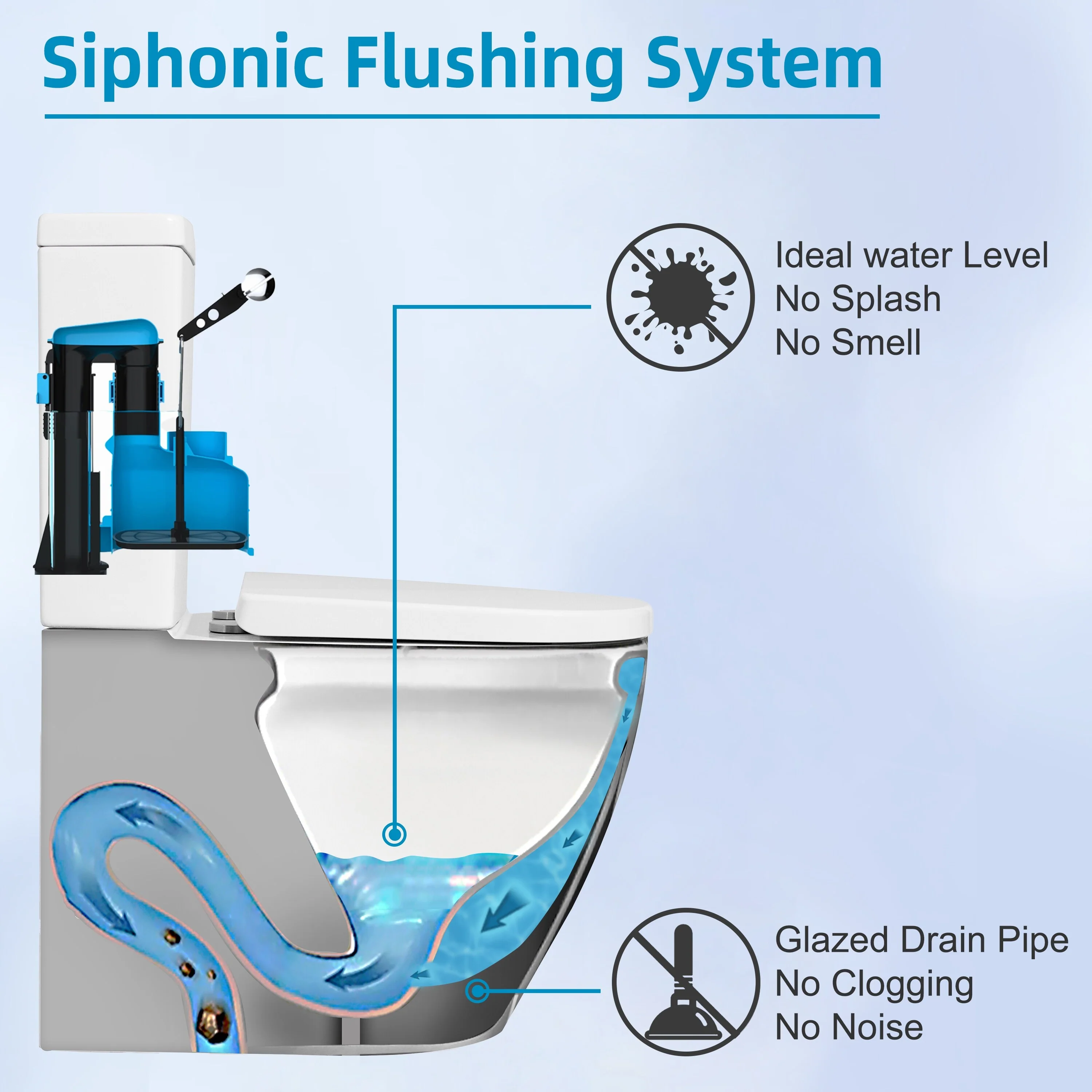 Siphonic Flushing System

Ideal water Level
No Splash
No Smell

Glazed Drain Pipe
No Clogging
No Noise