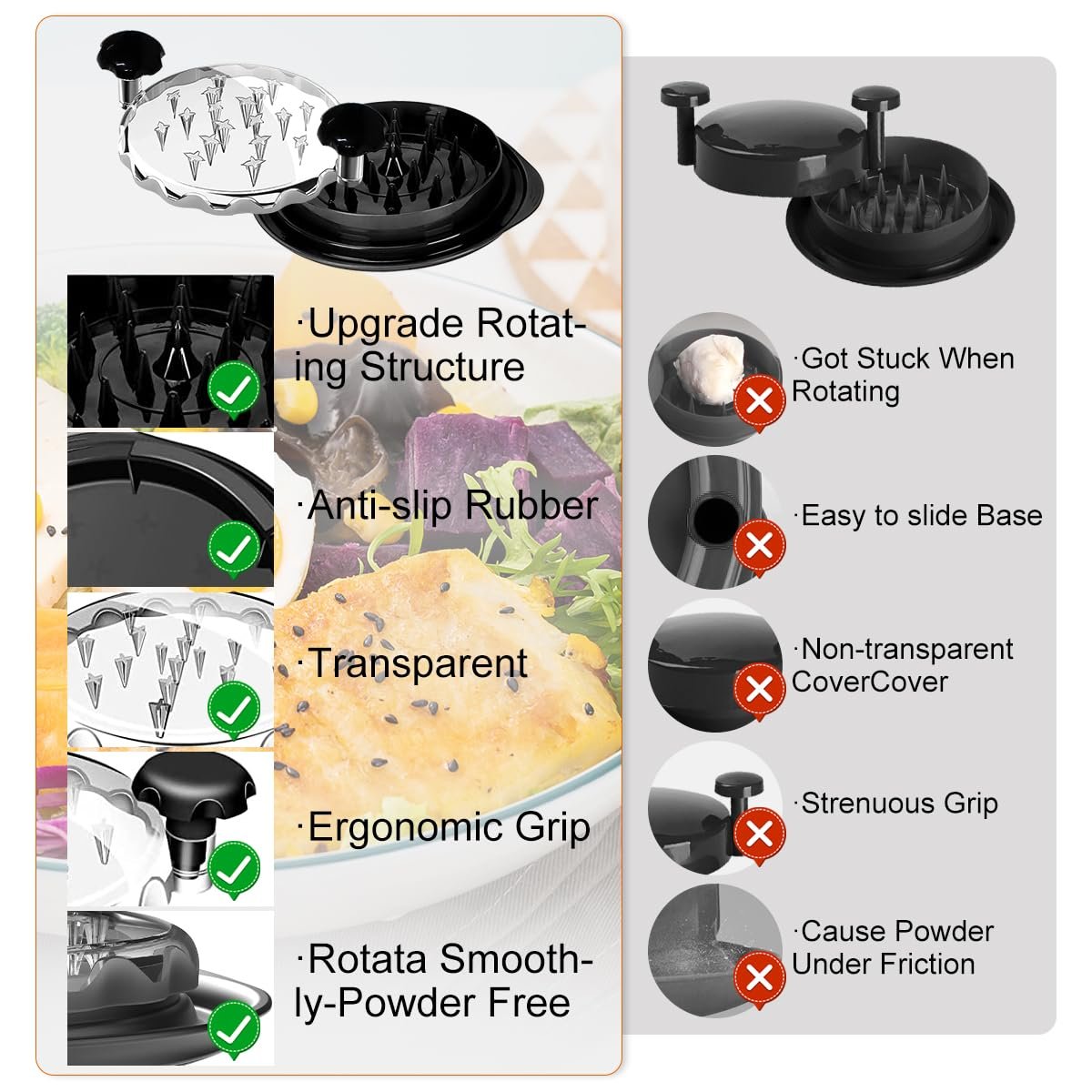 ·Upgrade Rotating Structure

·Anti-slip Rubber

·Transparent

·Ergonomic Grip

·Rotata Smoothly-Powder Free

·Got Stuck When Rotating

·Easy to slide Base

·Non-transparent CoverCover

·Strenuous Grip

·Cause Powder Under Friction