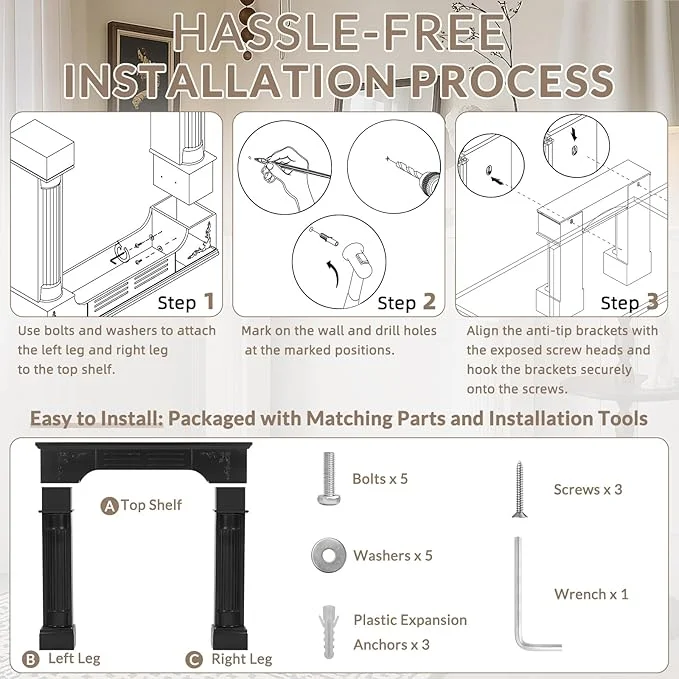 HASSLE-FREE
INSTALLATION PROCESS

Step 1
Use bolts and washers to attach the left leg and right leg to the top shelf.

Step 2
Mark on the wall and drill holes at the marked positions.

Step 3
Align the anti-tip brackets with the exposed screw heads and hook the brackets securely onto the screws.

Easy to Install: Packaged with Matching Parts and Installation Tools

A Top Shelf
B Left Leg
C Right Leg

Bolts x 5
Washers x 5
Plastic Expansion Anchors x 3
Screws x 3
Wrench x 1