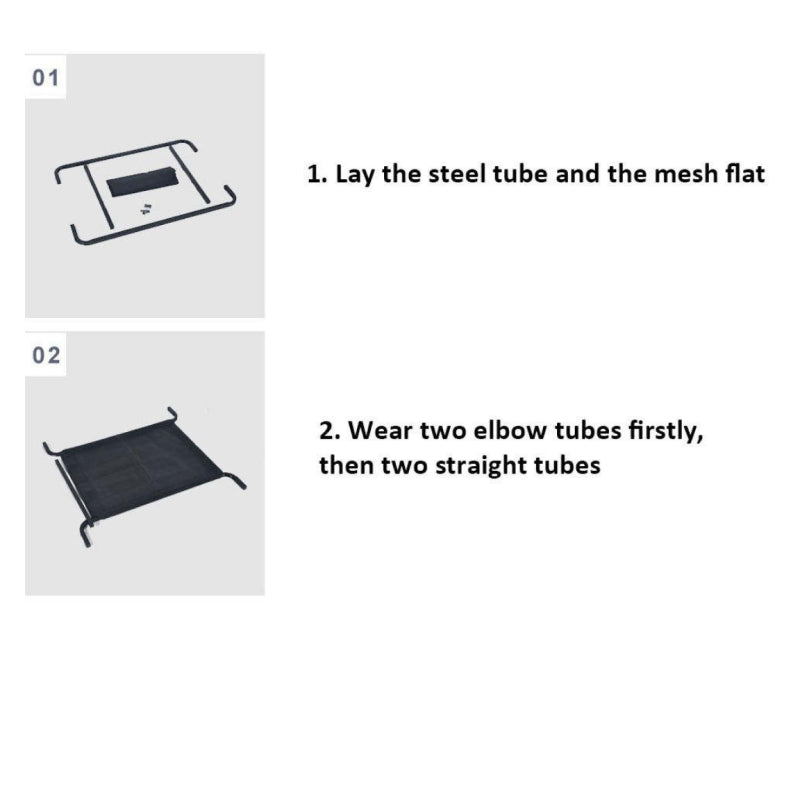 01

1. Lay the steel tube and the mesh flat

02

2. Wear two elbow tubes firstly, then two straight tubes