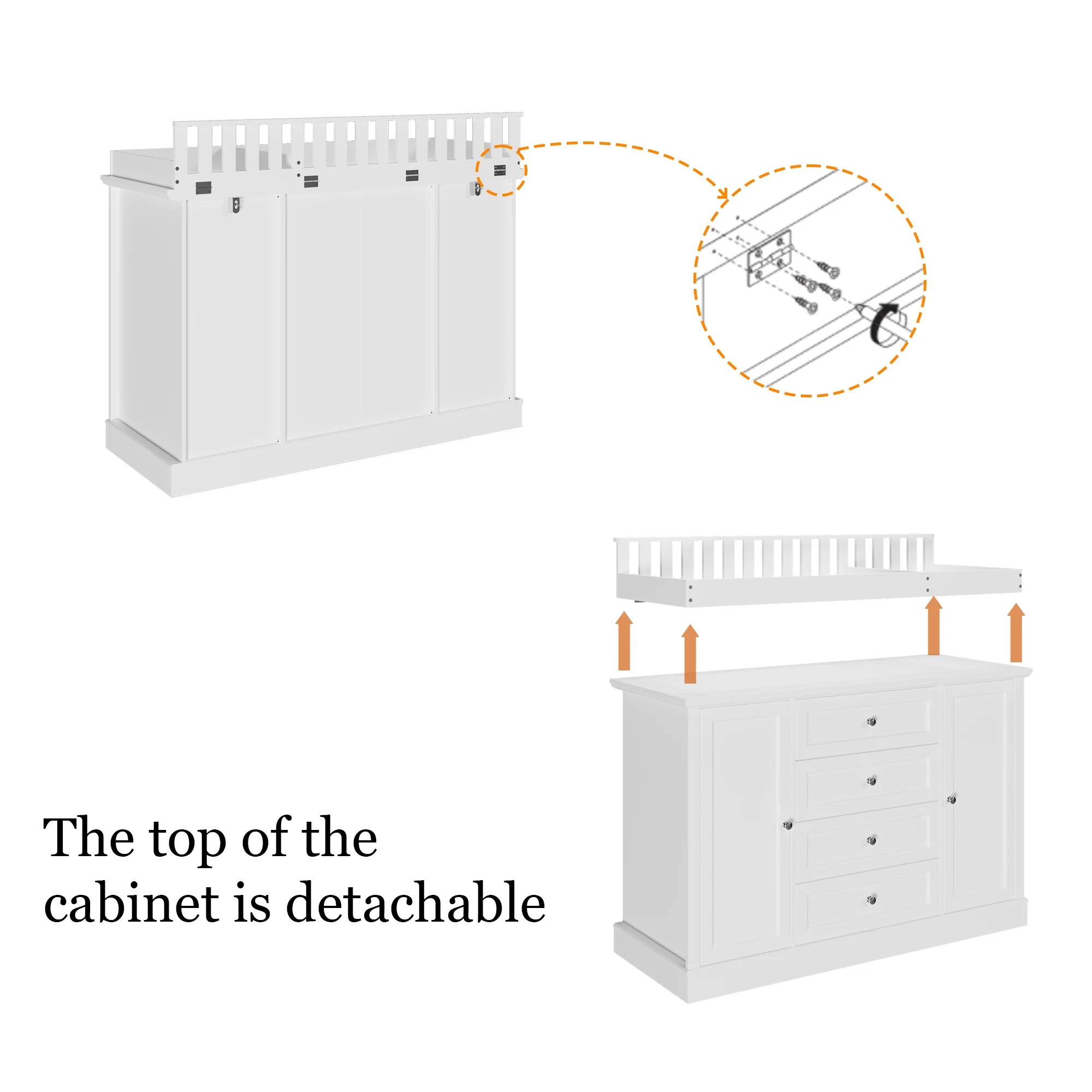 The top of the cabinet is detachable